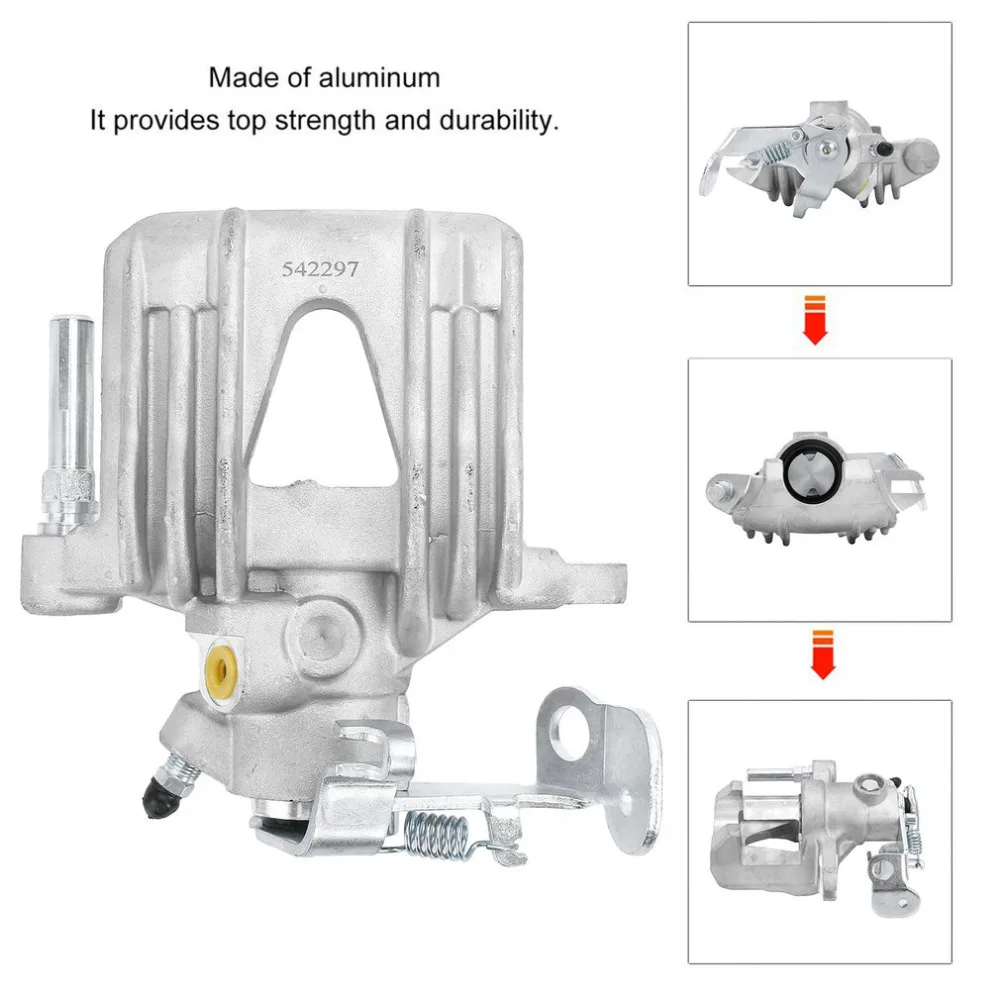 Made of aluminum
It provides top strength and durability.

542297