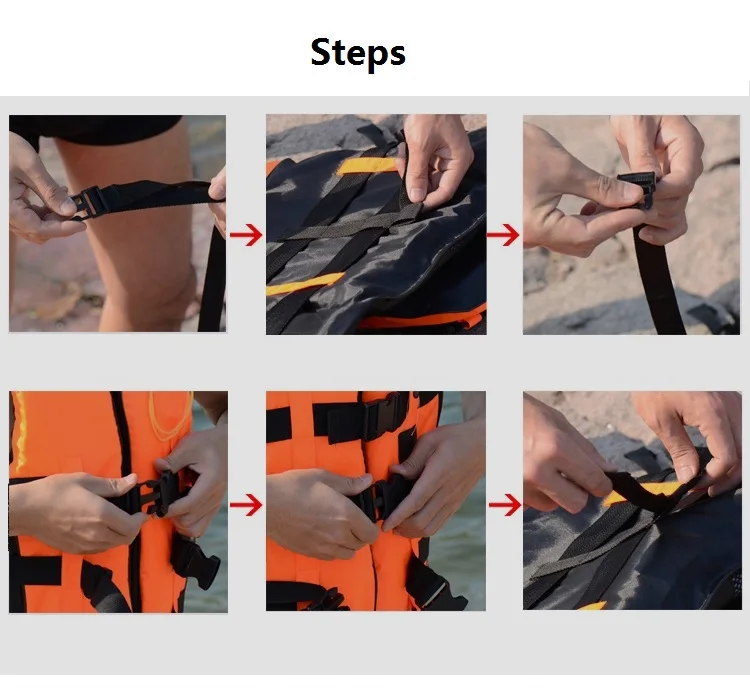 Steps