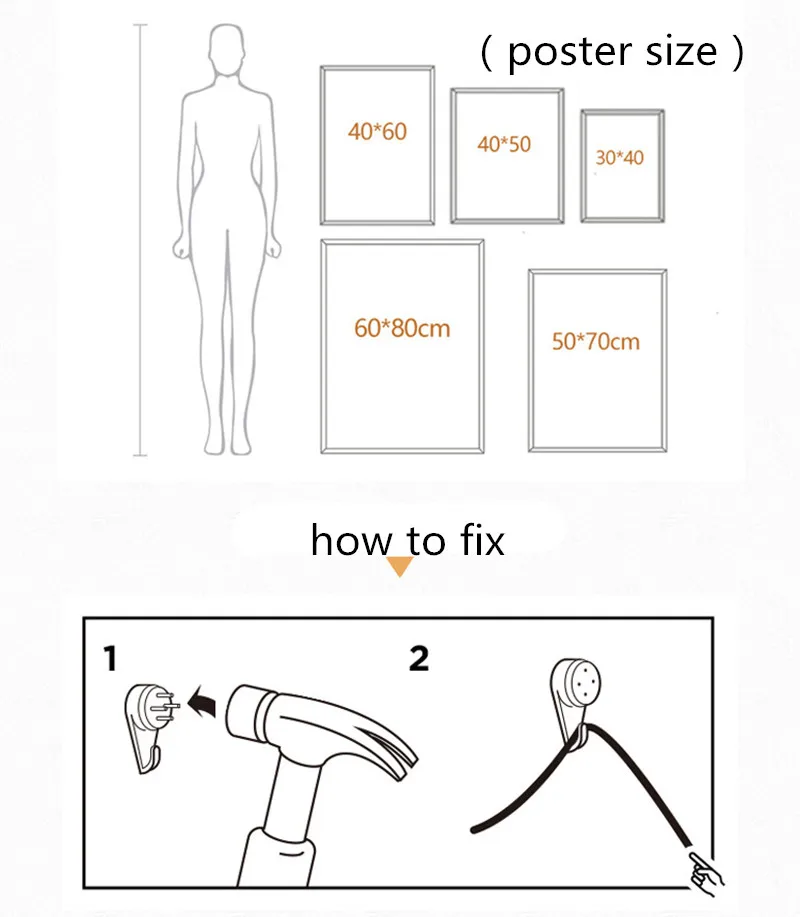 ( poster size )

40*60

40*50

30*40

60*80cm

50*70cm

how to fix

1

2