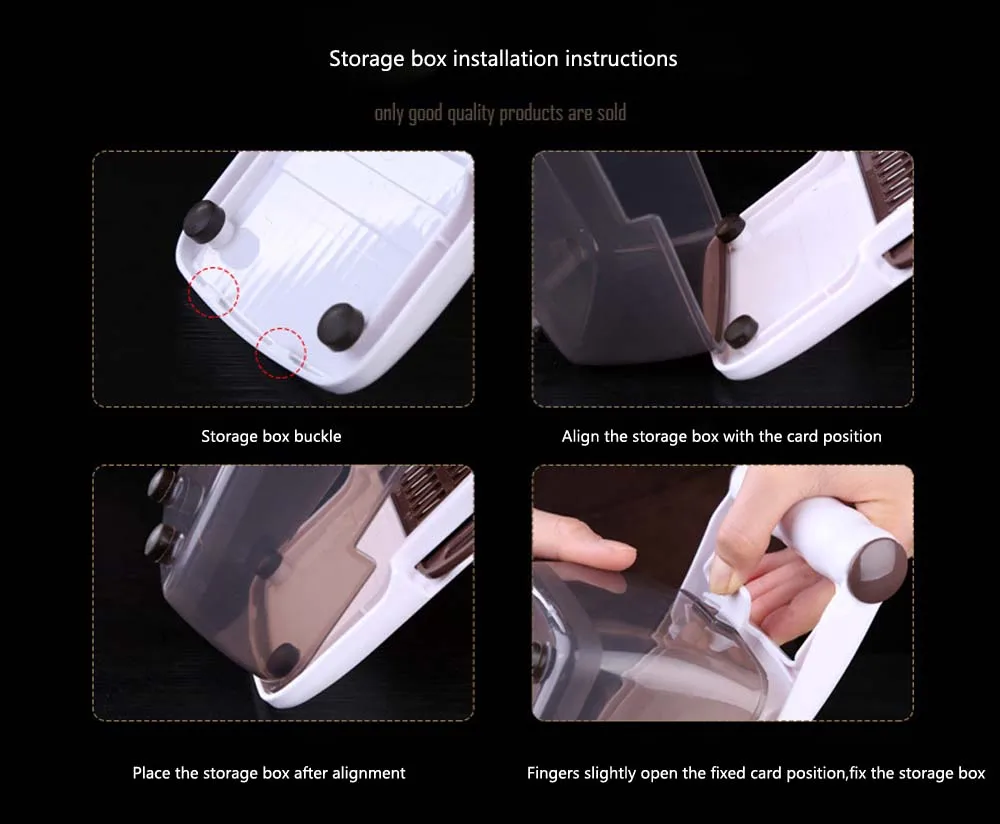 Storage box installation instructions

only good quality products are sold

Storage box buckle

Align the storage box with the card position

Place the storage box after alignment

Fingers slightly open the fixed card position,fix the storage box