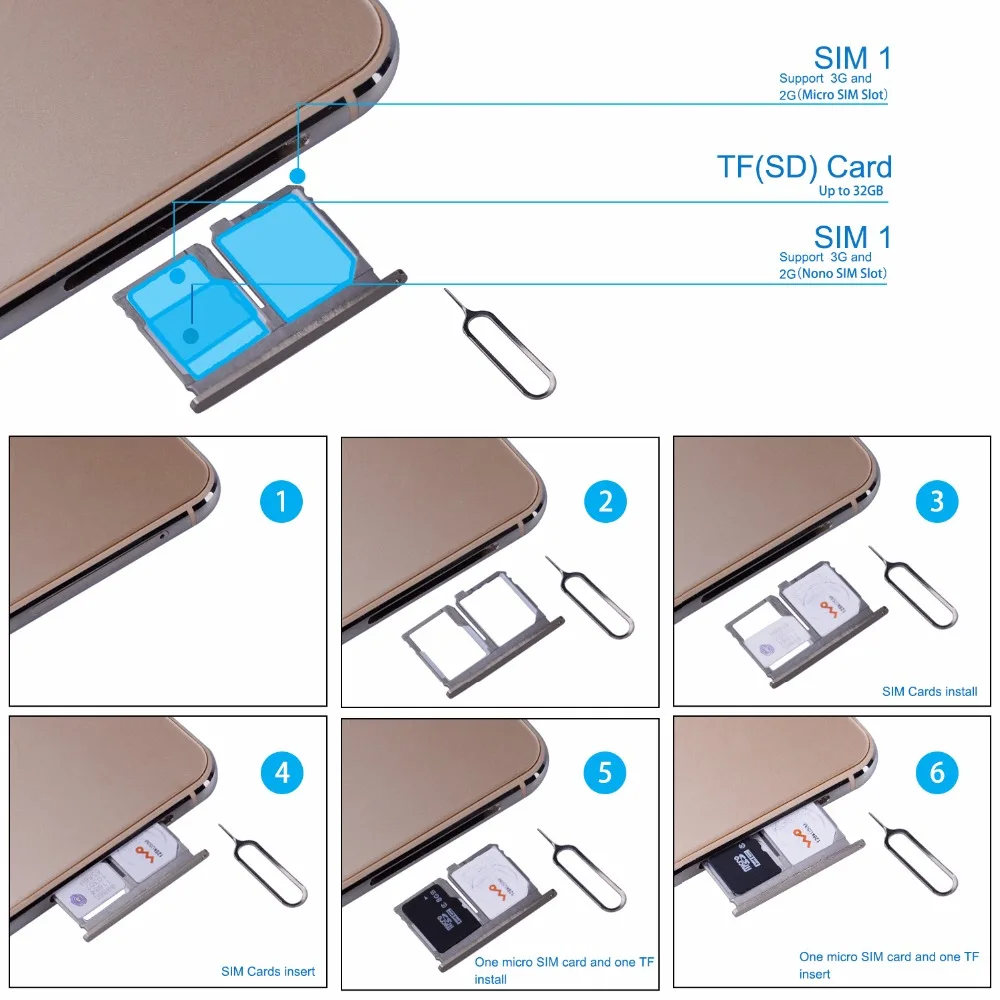 SIM 1
Support 3G and 2G(Micro SIM Slot)

TF(SD) Card
Up to 32GB

SIM 1
Support 3G and 2G(Nono SIM Slot)

1

2

3
SIM Cards install

4
SIM Cards insert

5
One micro SIM card and one TF install

6
One micro SIM card and one TF insert