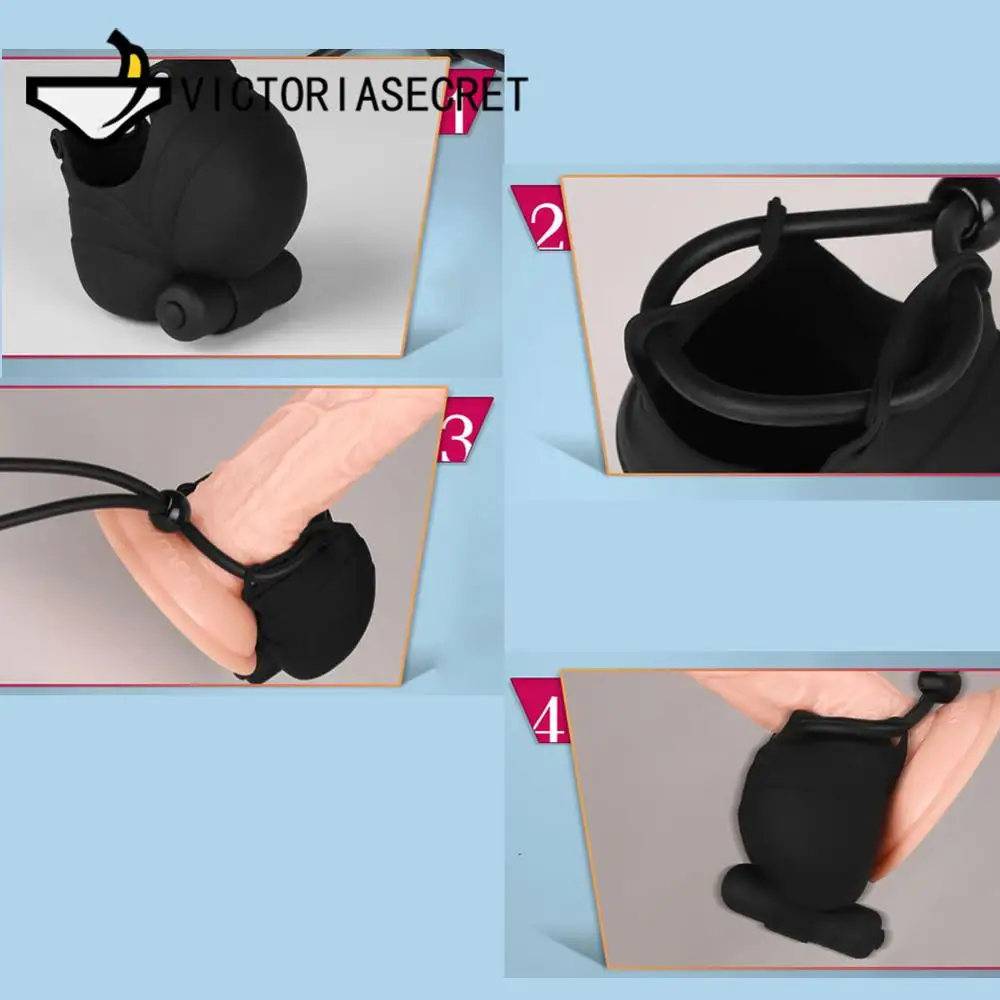 VICTORIASECRET

1

2

3

4