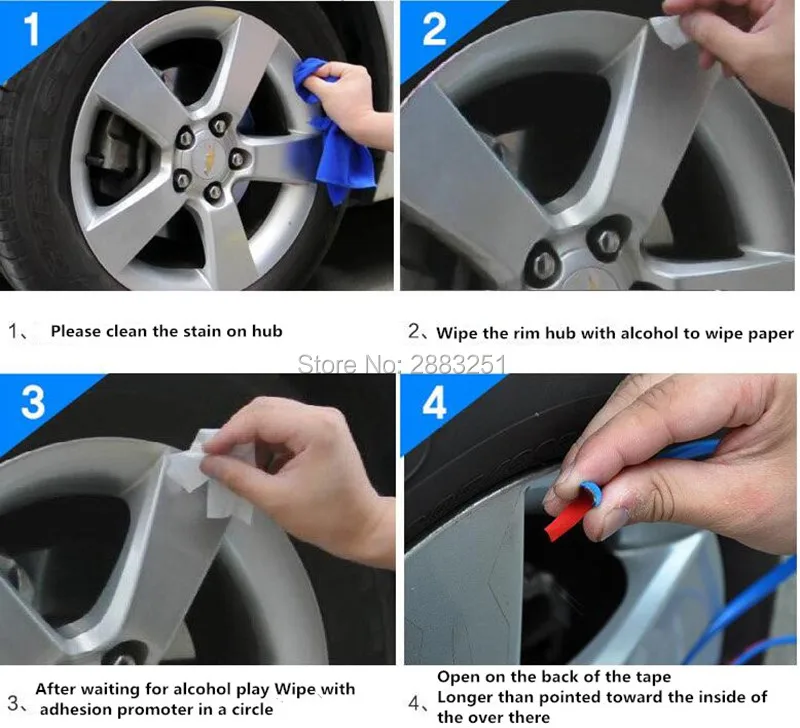 1

2

1、 Please clean the stain on hub

2、Wipe the rim hub with alcohol to wipe paper

Store No: 2883251

3

4

3、After waiting for alcohol play Wipe with adhesion promoter in a circle

4、Open on the back of the tape
Longer than pointed toward the inside of the over there