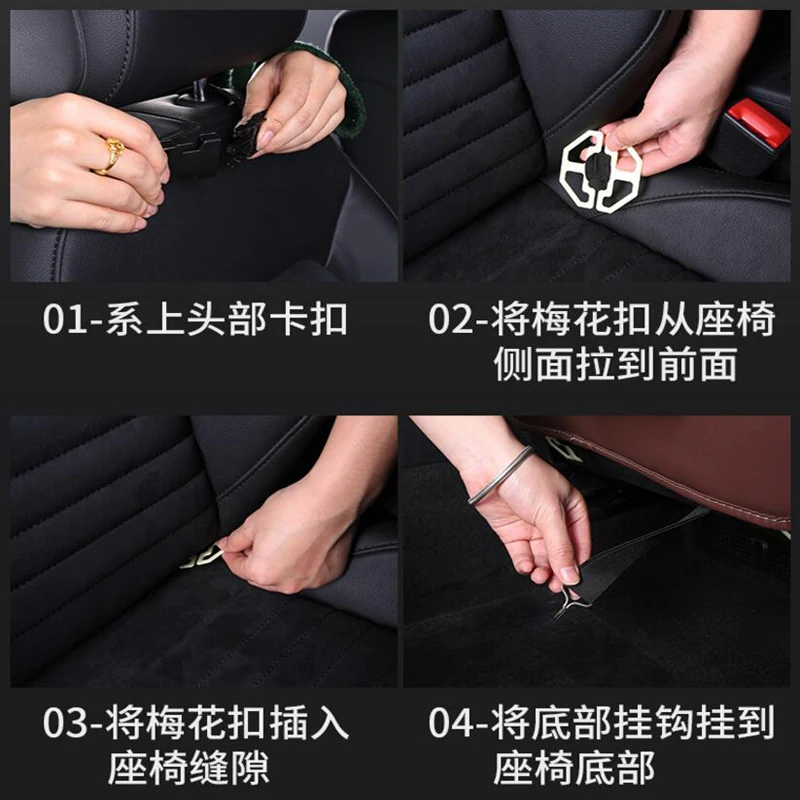 01-系上头部卡扣

02-将梅花扣从座椅侧面拉到前面

03-将梅花扣插入座椅缝隙

04-将底部挂钩挂到座椅底部