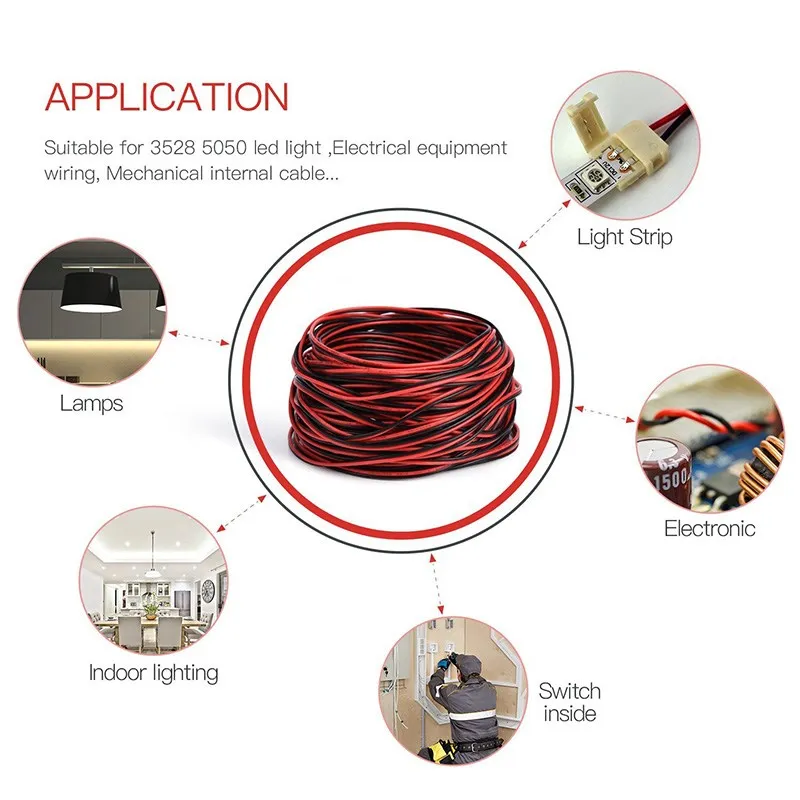 APPLICATION

Suitable for 3528 5050 led light ,Electrical equipment wiring, Mechanical internal cable...

Light Strip

Lamps

1500

Electronic

Indoor lighting

Switch inside