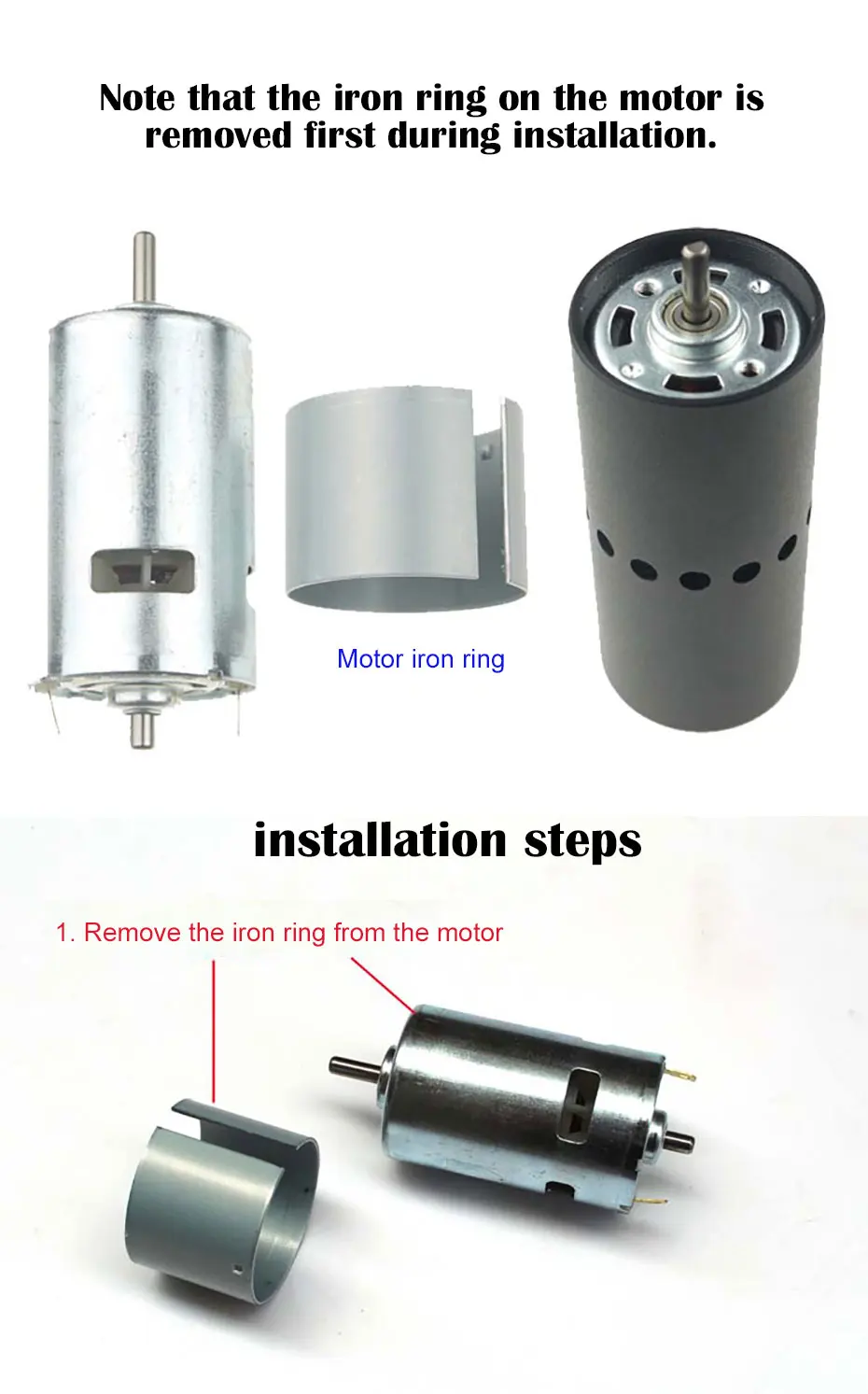 Note that the iron ring on the motor is removed first during installation.

Motor iron ring

installation steps

1. Remove the iron ring from the motor