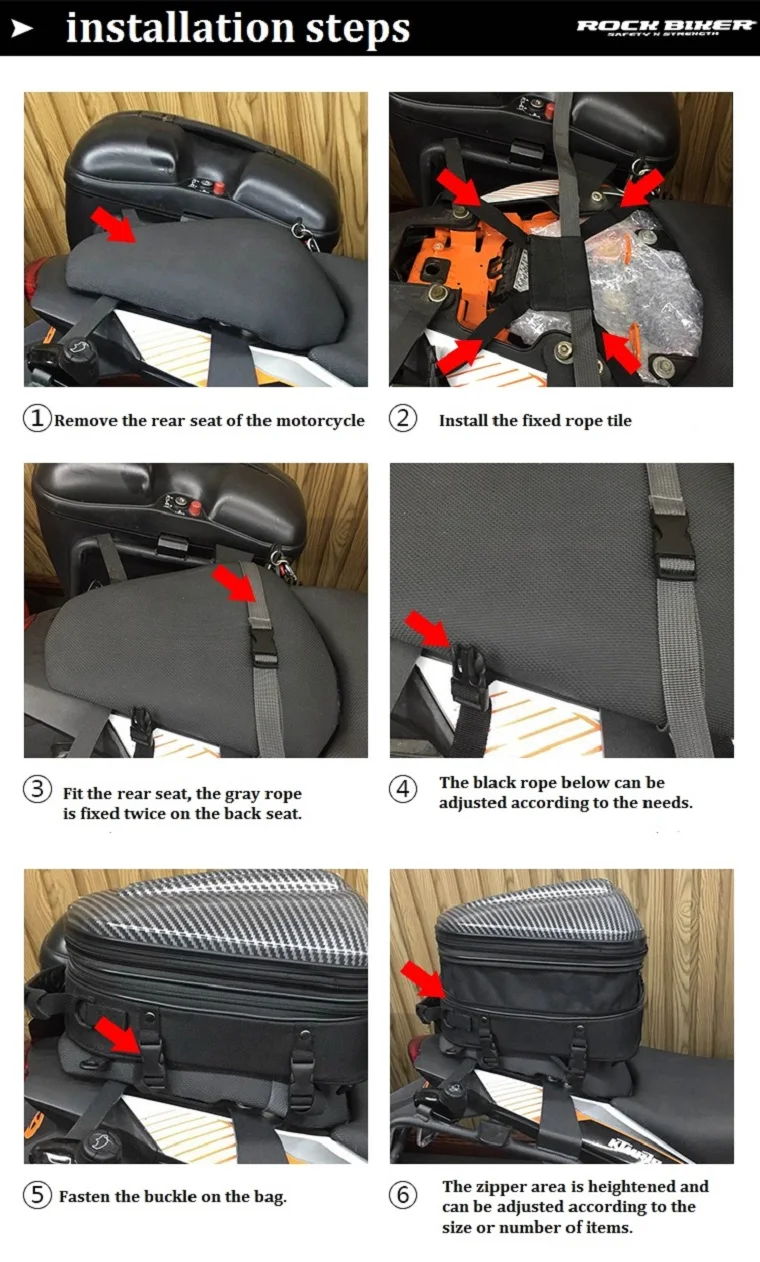 ➤ installation steps

ROCK BIKER
SAFETY N STRENGTH

① Remove the rear seat of the motorcycle

② Install the fixed rope tile

③ Fit the rear seat, the gray rope is fixed twice on the back seat.

④ The black rope below can be adjusted according to the needs.

⑤ Fasten the buckle on the bag.

⑥ The zipper area is heightened and can be adjusted according to the size or number of items.