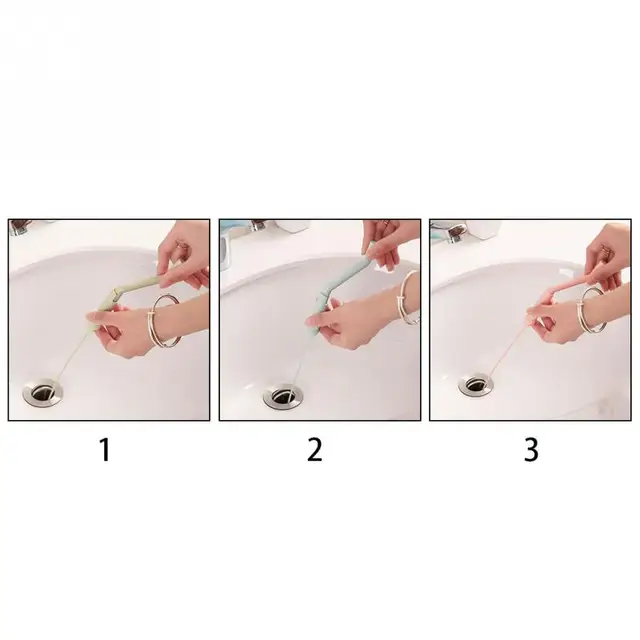 1

2

3