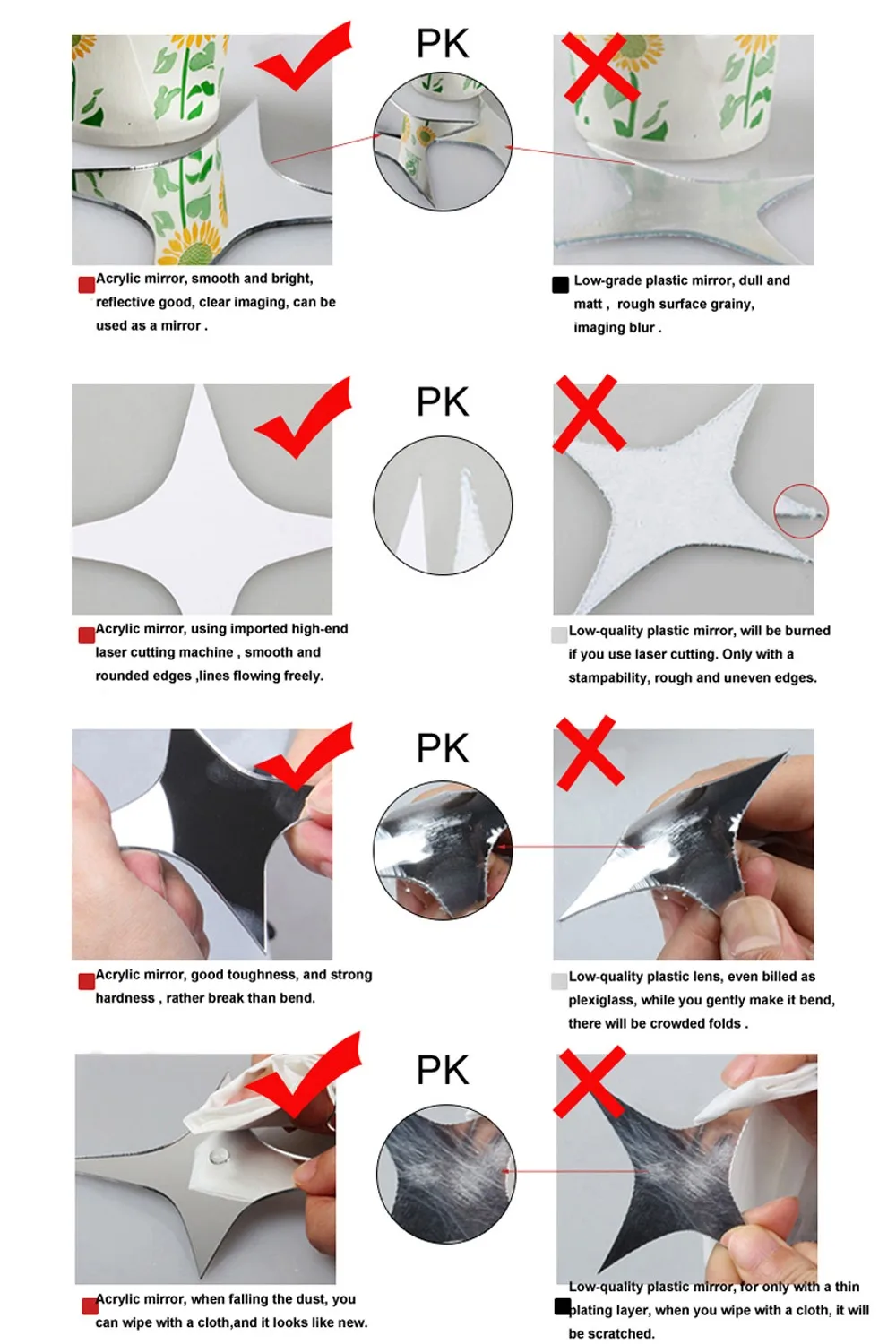 PK

Acrylic mirror, smooth and bright, reflective good, clear imaging, can be used as a mirror .

Low-grade plastic mirror, dull and matt , rough surface grainy, imaging blur .

PK

Acrylic mirror, using imported high-end laser cutting machine , smooth and rounded edges ,lines flowing freely.

Low-quality plastic mirror, will be burned if you use laser cutting. Only with a stampability, rough and uneven edges.

PK

Acrylic mirror, good toughness, and strong hardness , rather break than bend.

Low-quality plastic lens, even billed as plexiglass, while you gently make it bend, there will be crowded folds .

PK

Acrylic mirror, when falling the dust, you can wipe with a cloth,and it looks like new.

Low-quality plastic mirror, for only with a thin plating layer, when you wipe with a cloth, it will be scratched.