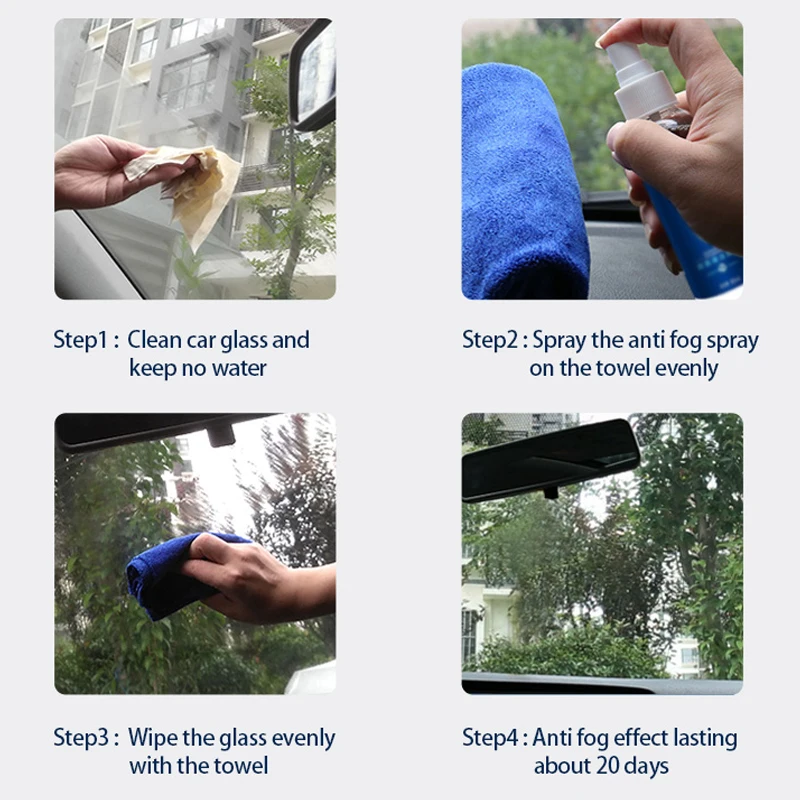 Step1 : Clean car glass and keep no water

Step2 : Spray the anti fog spray on the towel evenly

Step3 : Wipe the glass evenly with the towel

Step4 : Anti fog effect lasting about 20 days