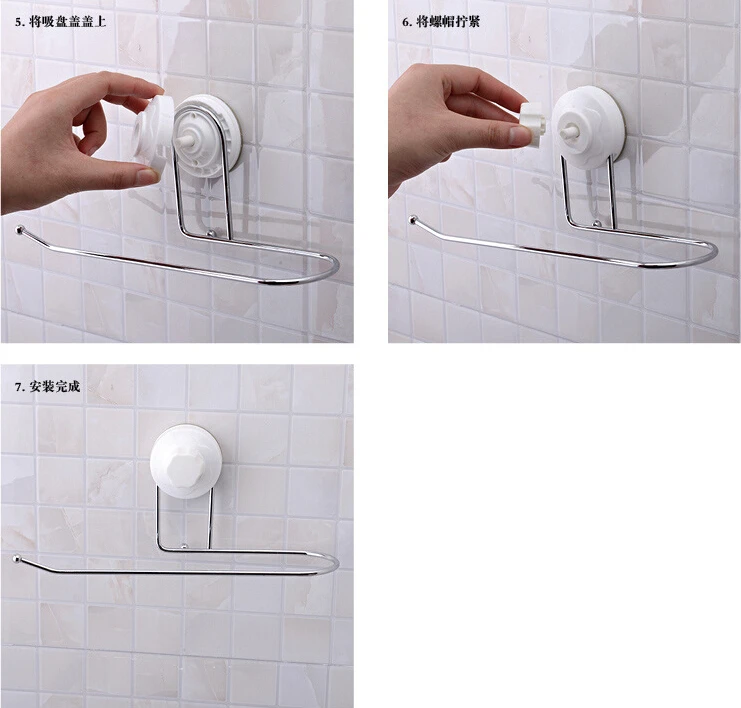 5. 将吸盘盖盖上

6. 将螺帽拧紧

7. 安装完成