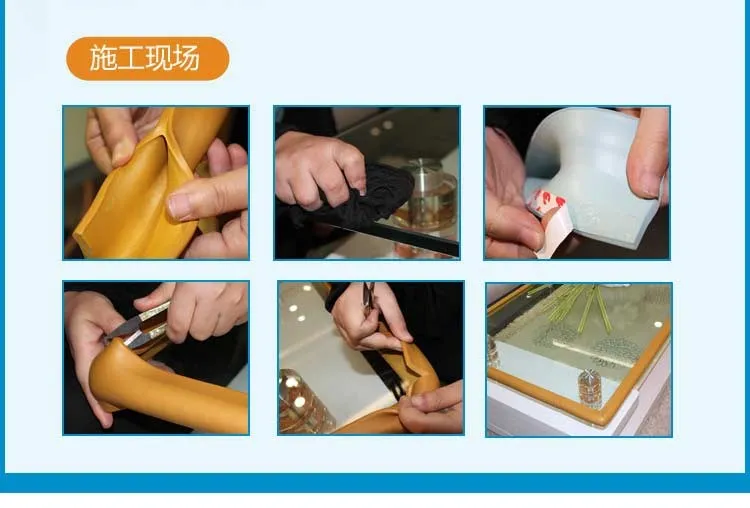 施工现场