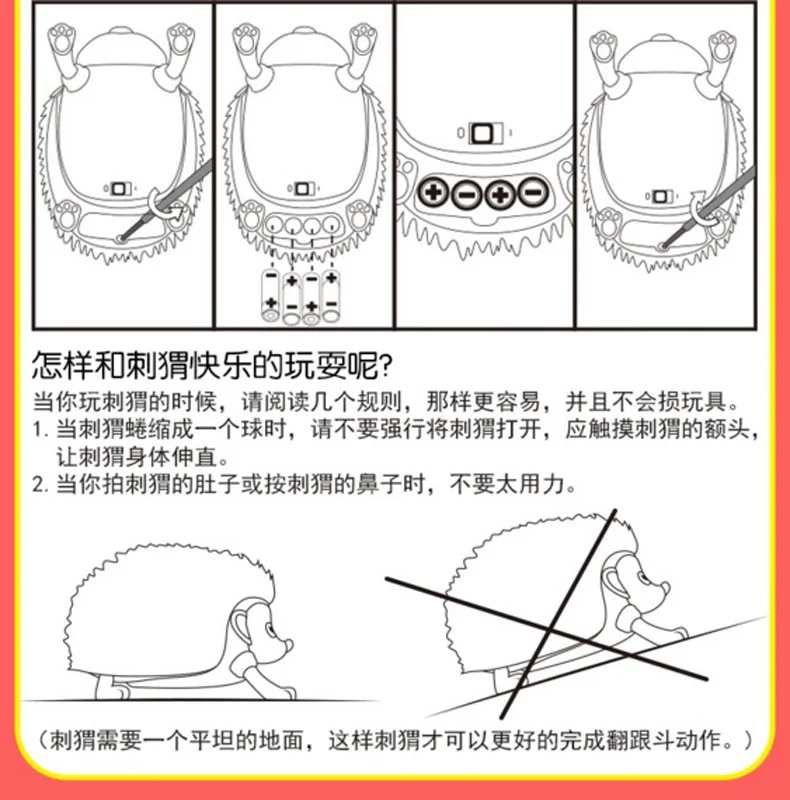 怎样和刺猬快乐的玩耍呢?

当你玩刺猬的时候，请阅读几个规则，那样更容易，并且不会损玩具。

1. 当刺猬蜷缩成一个球时，请不要强行将刺猬打开，应触摸刺猬的额头，让刺猬身体伸直。

2. 当你拍刺猬的肚子或按刺猬的鼻子时，不要太用力。

（刺猬需要一个平坦的地面，这样刺猬才可以更好的完成翻跟斗动作。）