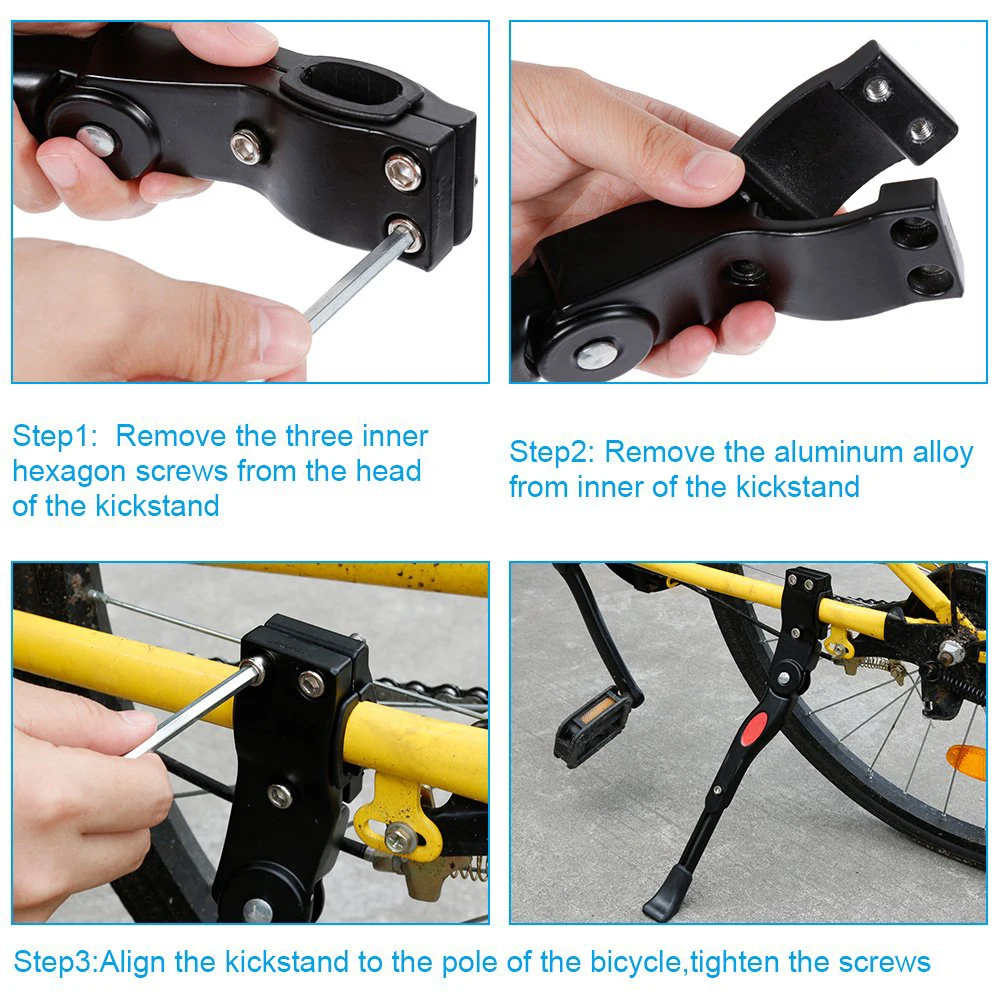 Step1: Remove the three inner hexagon screws from the head of the kickstand

Step2: Remove the aluminum alloy from inner of the kickstand

Step3:Align the kickstand to the pole of the bicycle,tighten the screws