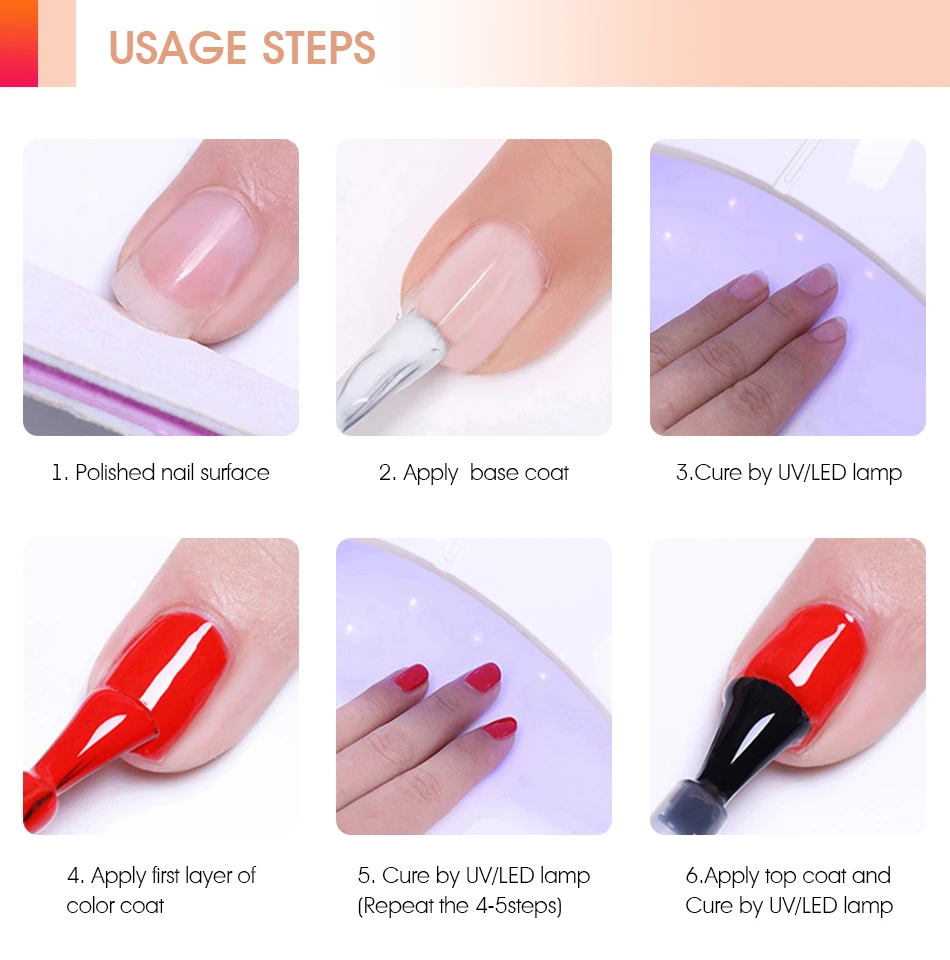 USAGE STEPS

1. Polished nail surface

2. Apply  base coat

3.Cure by UV/LED lamp

4. Apply first layer of color coat

5. Cure by UV/LED lamp (Repeat the 4-5steps)

6.Apply top coat and Cure by UV/LED lamp