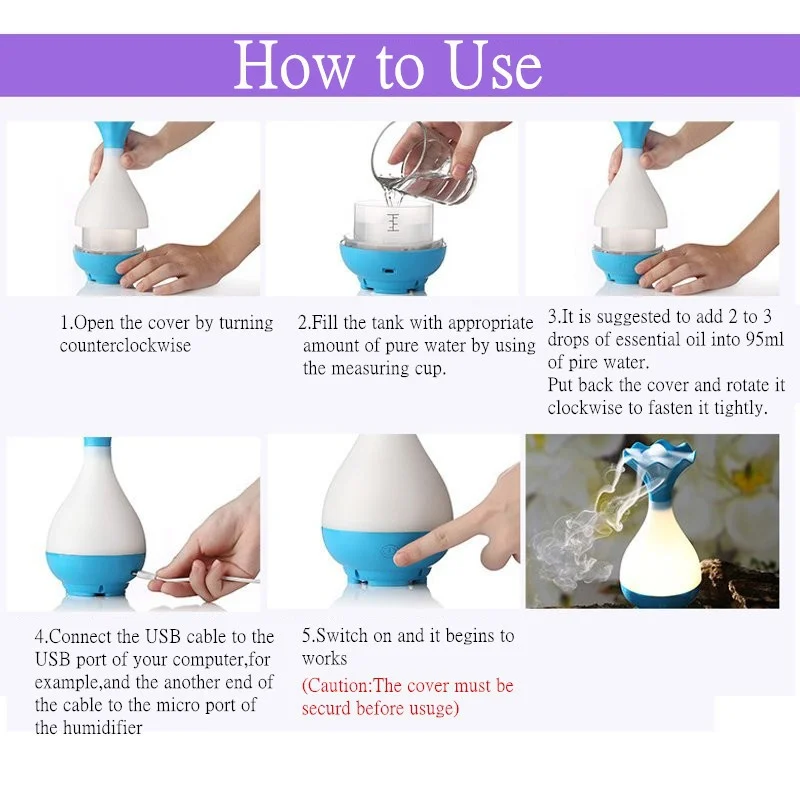 How to Use

1.Open the cover by turning counterclockwise

2.Fill the tank with appropriate amount of pure water by using the measuring cup.

3.It is suggested to add 2 to 3 drops of essential oil into 95ml of pire water.
Put back the cover and rotate it clockwise to fasten it tightly.

4.Connect the USB cable to the USB port of your computer,for example,and the another end of the cable to the micro port of the humidifier

5.Switch on and it begins to works
(Caution:The cover must be securd before usuge)