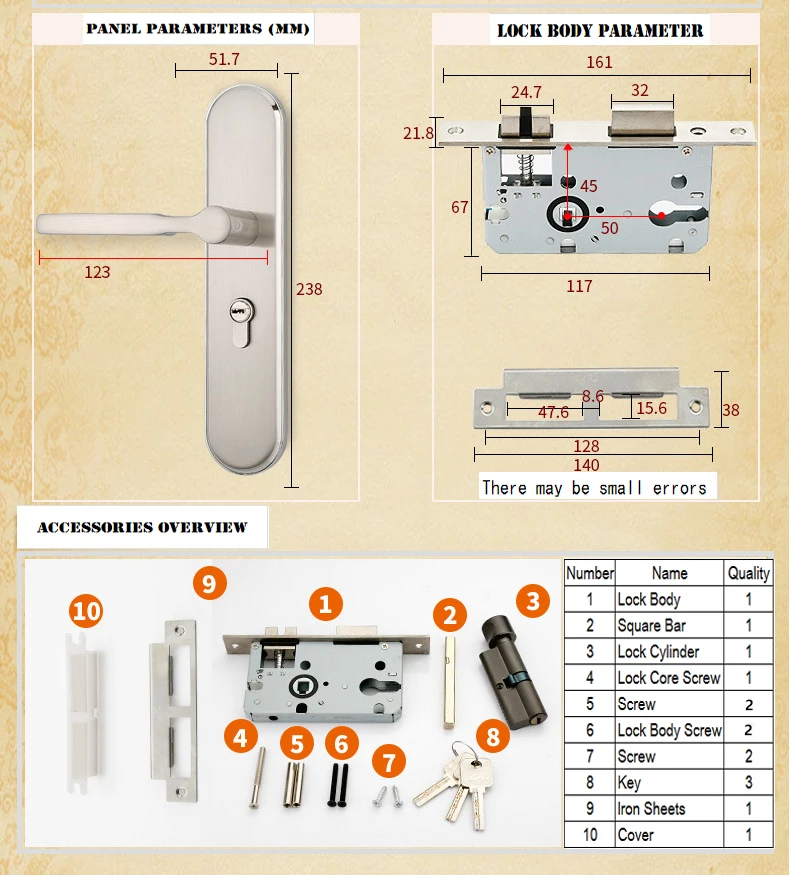 PANEL PARAMETERS (MM)

51.7

123

238

LOCK BODY PARAMETER

161

24.7

32

21.8

45

67

50

117

8.6

47.6

15.6

38

128

140

There may be small errors

ACCESSORIES OVERVIEW

10

9

1

2

3

4

5

6

7

8

| Number | Name | Quality |
|---|---|---|
| 1 | Lock Body | 1 |
| 2 | Square Bar | 1 |
| 3 | Lock Cylinder | 1 |
| 4 | Lock Core Screw | 1 |
| 5 | Screw | 2 |
| 6 | Lock Body Screw | 2 |
| 7 | Screw | 2 |
| 8 | Key | 3 |
| 9 | Iron Sheets | 1 |
| 10 | Cover | 1 |