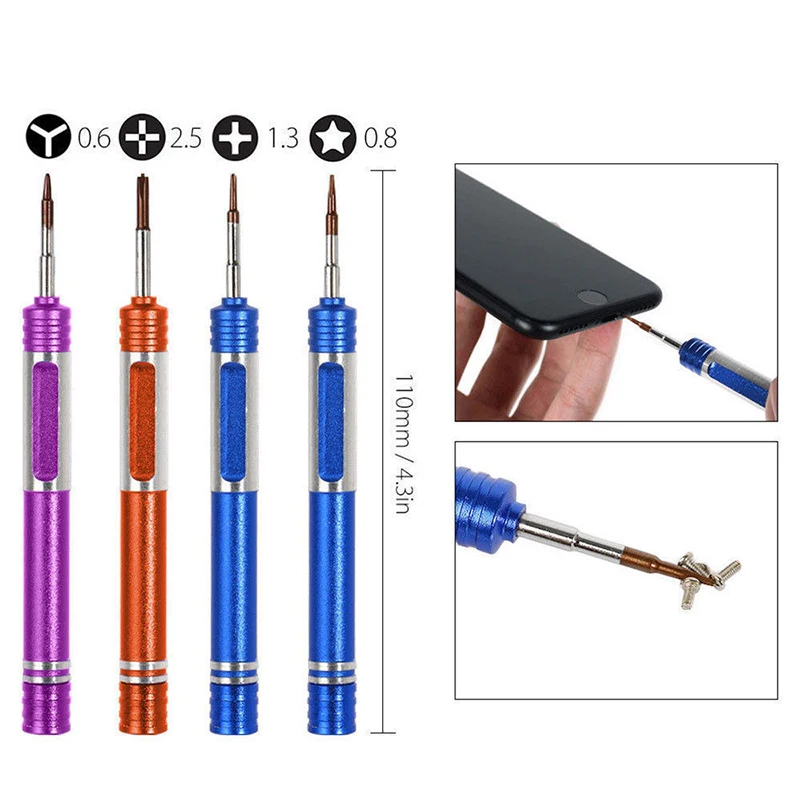 0.6 2.5 1.3 0.8

110mm / 4.3in