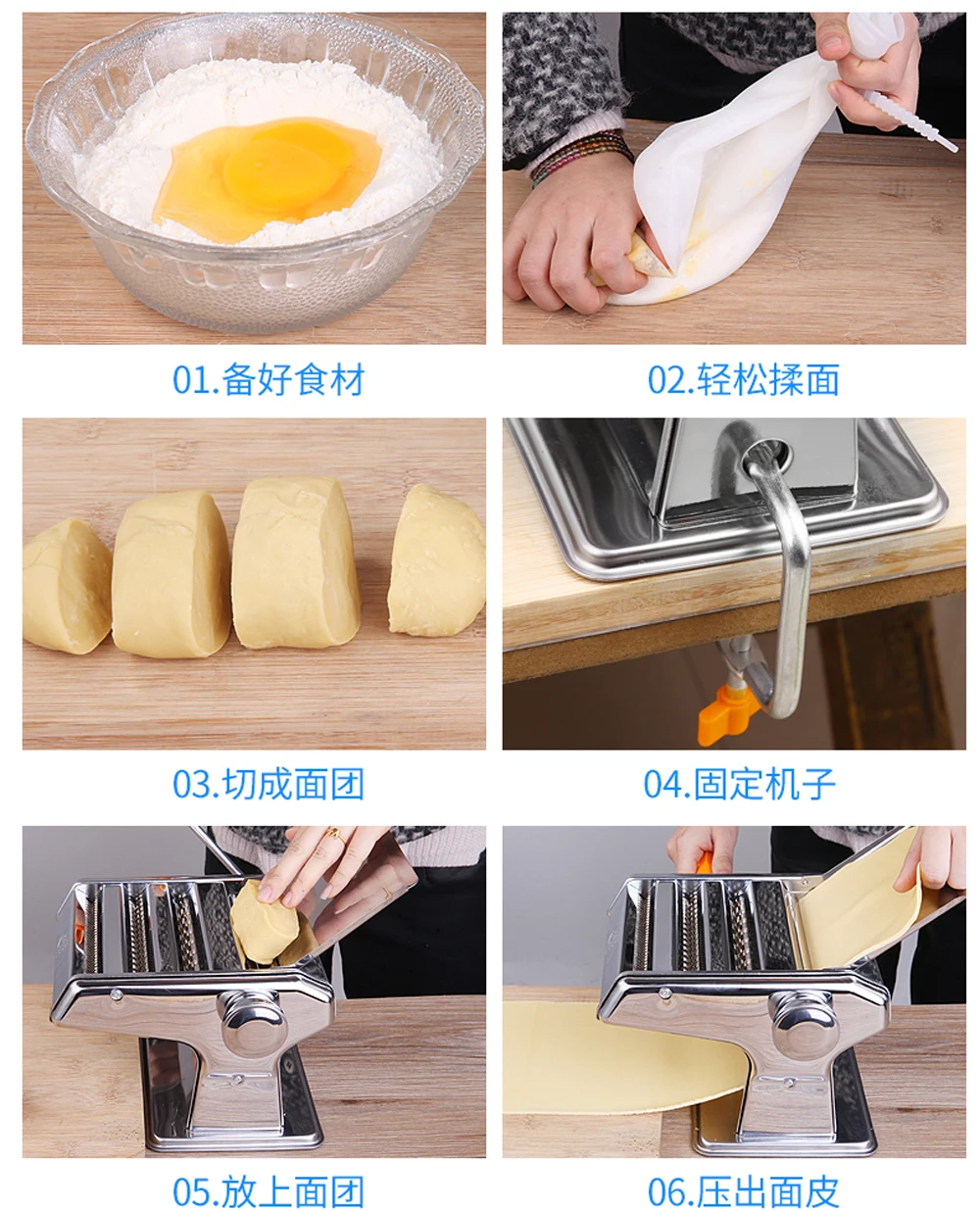 01.备好食材

02.轻松揉面

03.切成面团

04.固定机子

05.放上面团

06.压出面皮