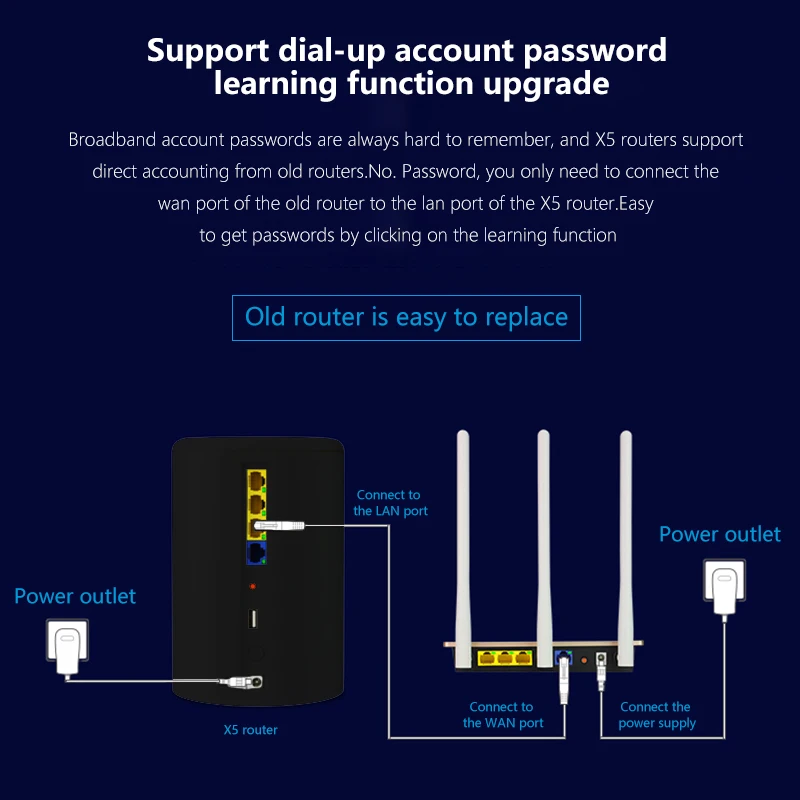 Support dial-up account password learning function upgrade

Broadband account passwords are always hard to remember, and X5 routers support direct accounting from old routers.No. Password, you only need to connect the wan port of the old router to the lan port of the X5 router.Easy to get passwords by clicking on the learning function

Old router is easy to replace

Connect to the LAN port

Power outlet

Power outlet

X5 router

Connect to the WAN port

Connect the power supply