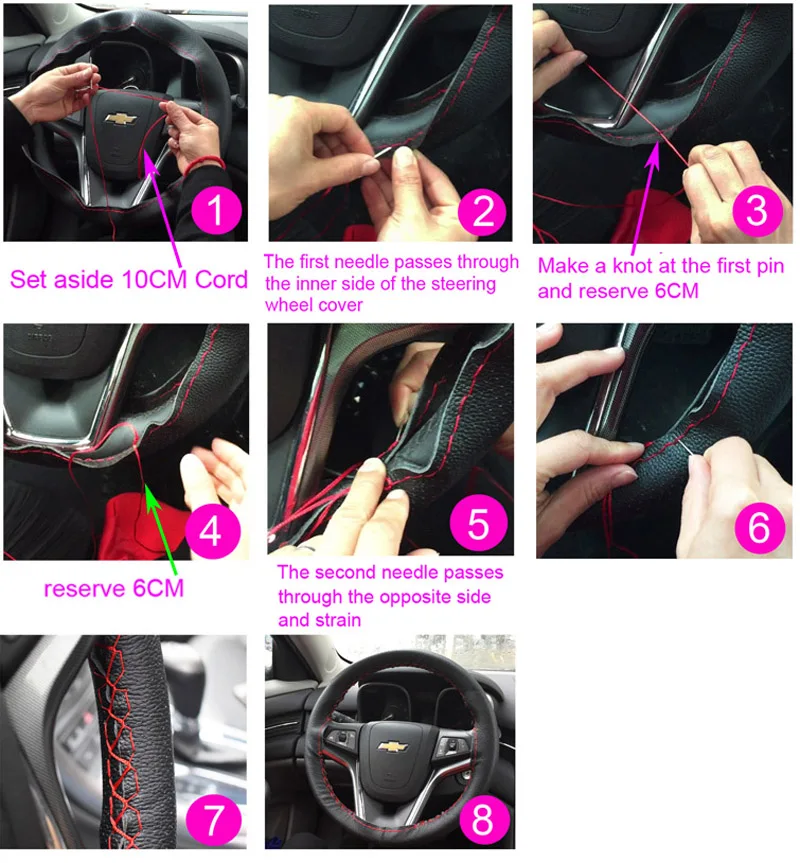 1

Set aside 10CM Cord

2

The first needle passes through the inner side of the steering wheel cover

3

Make a knot at the first pin and reserve 6CM

4

reserve 6CM

5

The second needle passes through the opposite side and strain

6

7

8