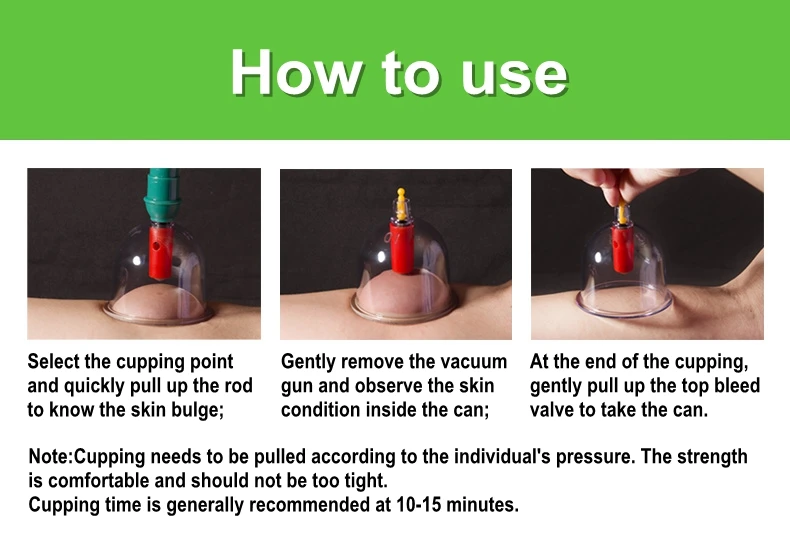 How to use

Select the cupping point and quickly pull up the rod to know the skin bulge;

Gently remove the vacuum gun and observe the skin condition inside the can;

At the end of the cupping, gently pull up the top bleed valve to take the can.

Note:Cupping needs to be pulled according to the individual's pressure. The strength is comfortable and should not be too tight.
Cupping time is generally recommended at 10-15 minutes.