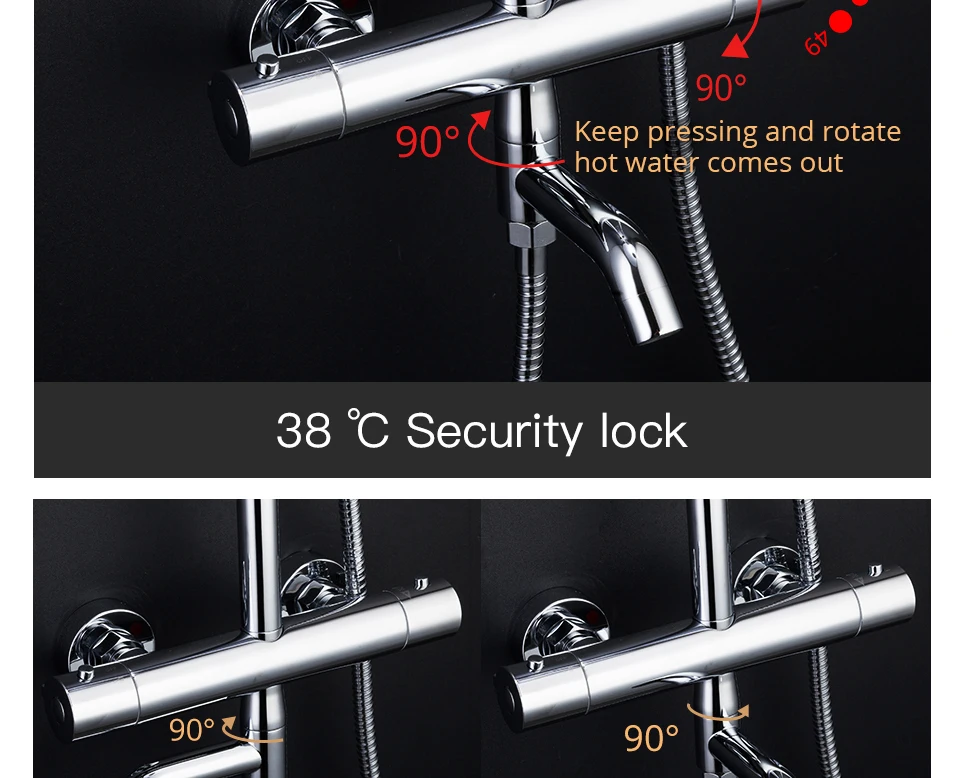 49

90°

90°

Keep pressing and rotate hot water comes out

38 ℃ Security lock

90°

90°