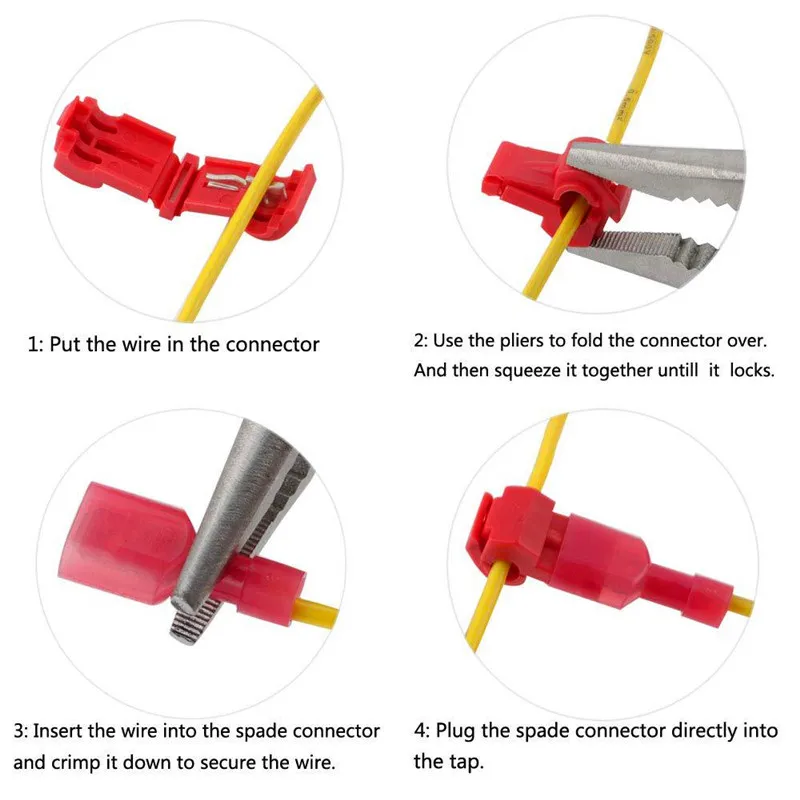 1: Put the wire in the connector

2: Use the pliers to fold the connector over. And then squeeze it together untill it locks.

3: Insert the wire into the spade connector and crimp it down to secure the wire.

4: Plug the spade connector directly into the tap.