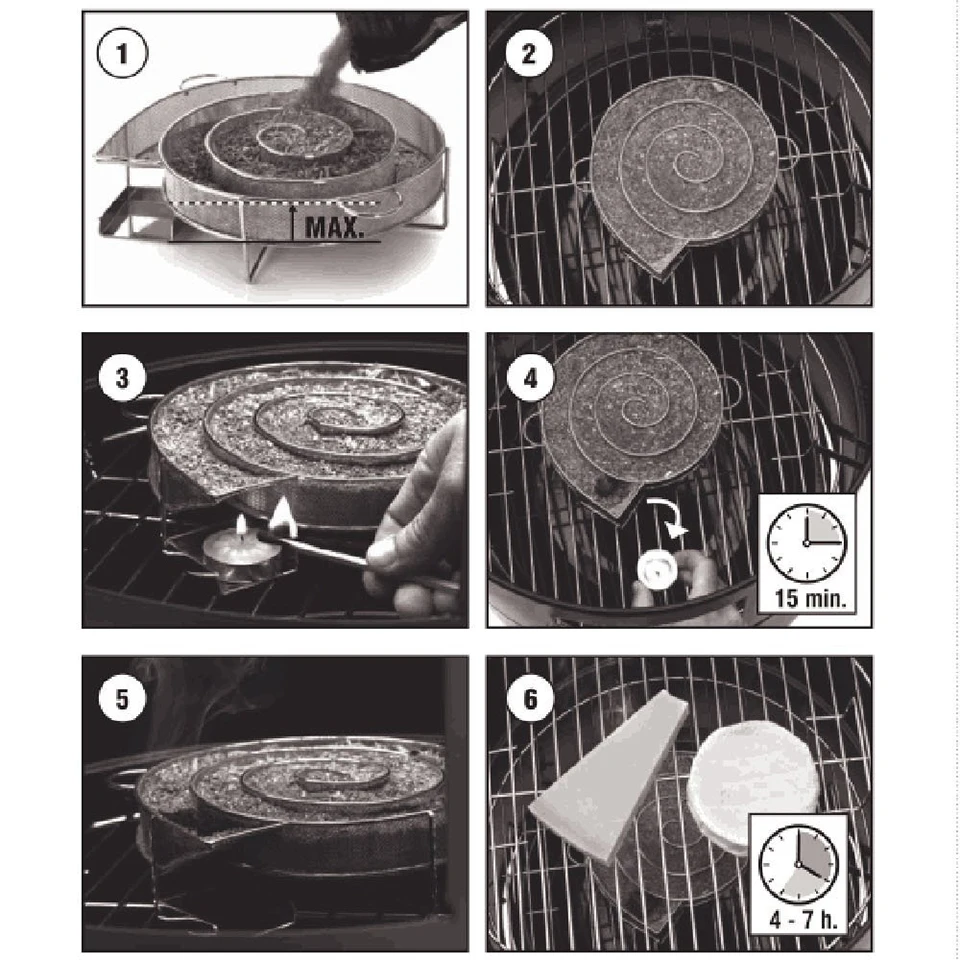 1

MAX.

2

3

4

15 min.

5

6

4 - 7 h.