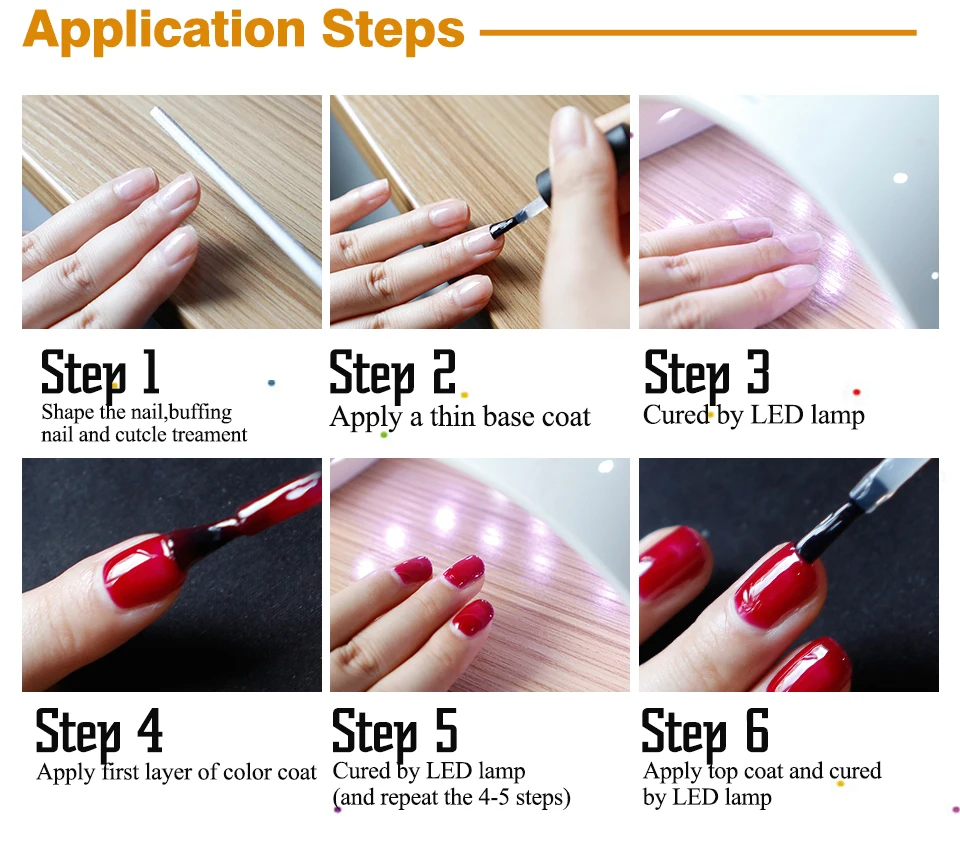 Application Steps

Step 1
Shape the nail,buffing nail and cutcle treament

Step 2
Apply a thin base coat

Step 3
Cured by LED lamp

Step 4
Apply first layer of color coat

Step 5
Cured by LED lamp
(and repeat the 4-5 steps)

Step 6
Apply top coat and cured by LED lamp