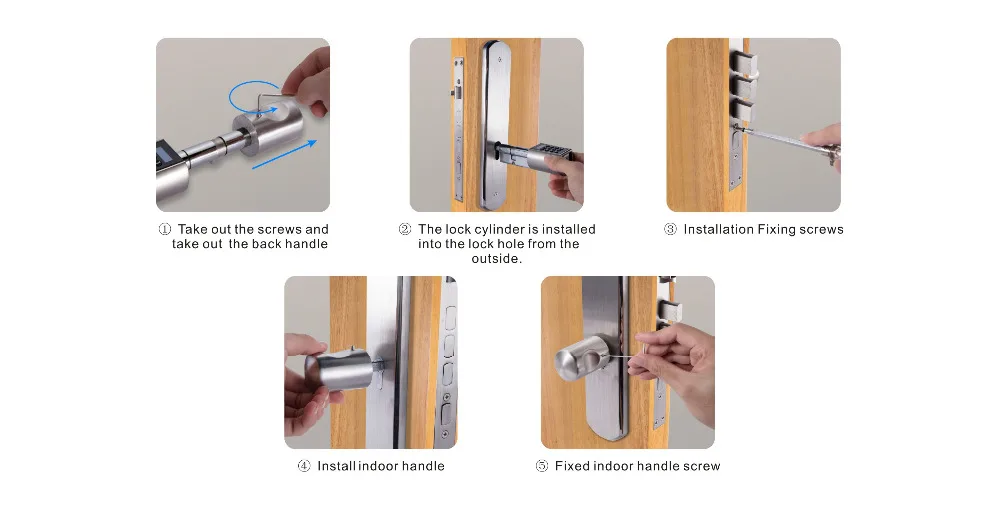 ① Take out the screws and take out the back handle

② The lock cylinder is installed into the lock hole from the outside.

③ Installation Fixing screws

④ Install indoor handle

⑤ Fixed indoor handle screw