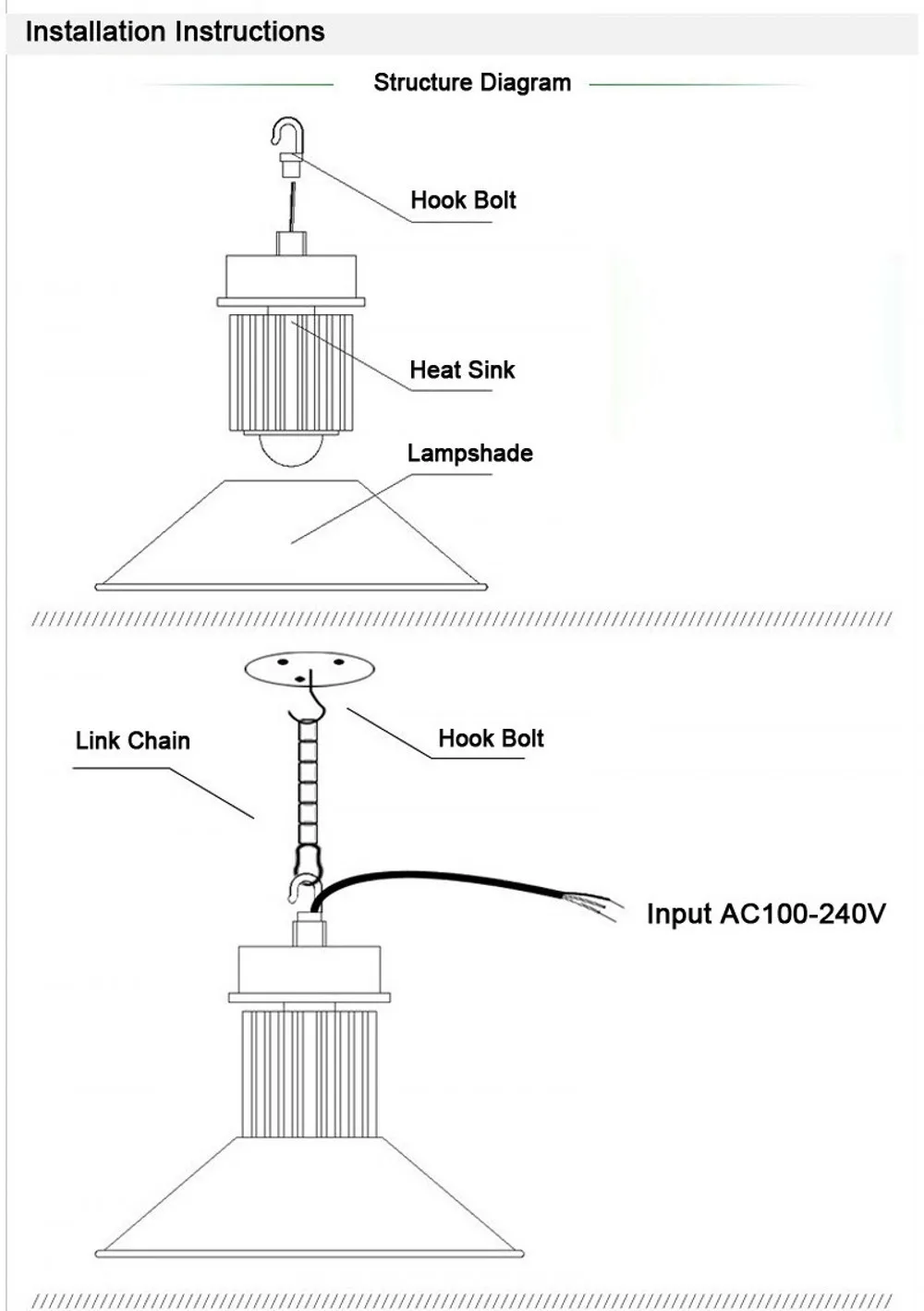 Installation Instructions

Structure Diagram

Hook Bolt

Heat Sink

Lampshade

Link Chain

Hook Bolt

Input AC100-240V