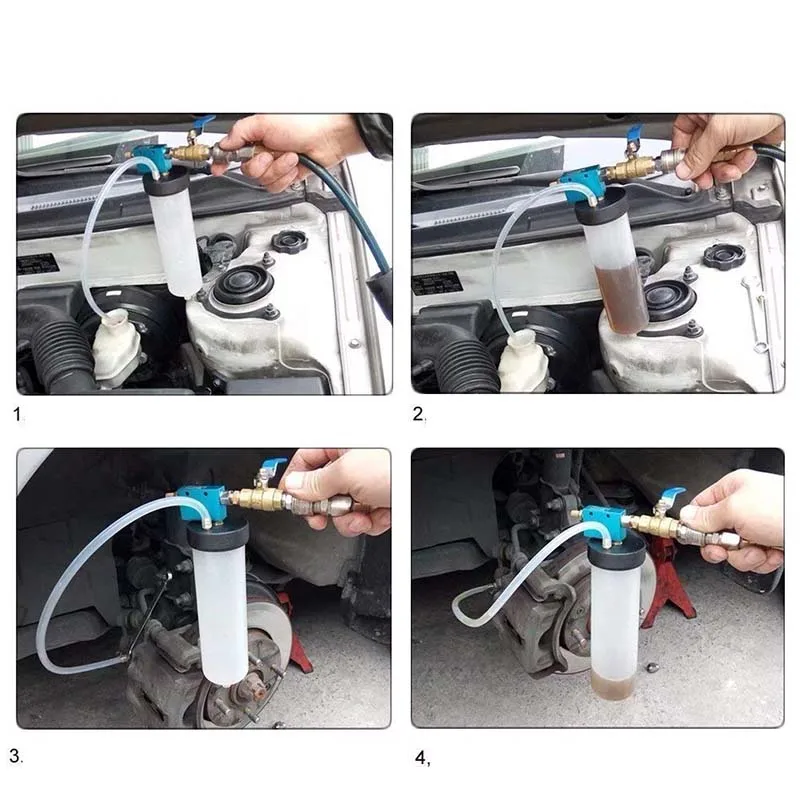 1.

2.

3.

4,