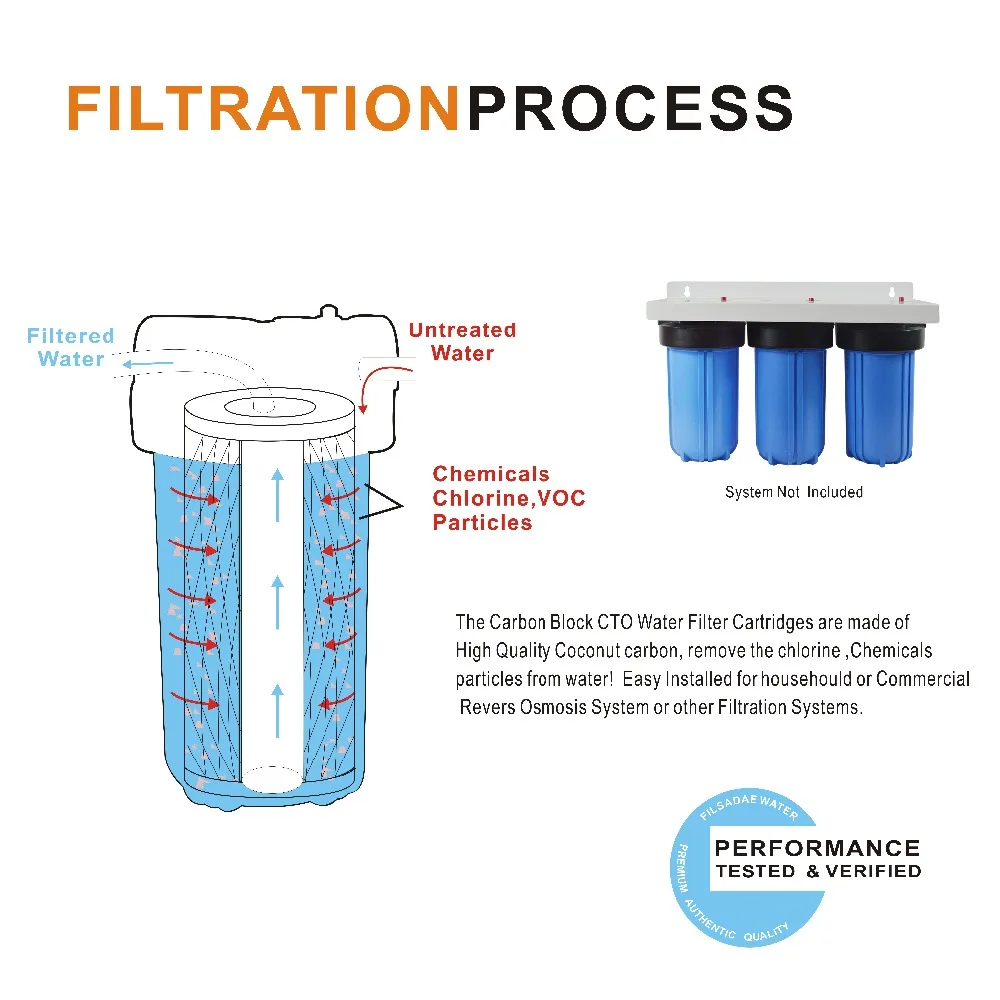 FILTRATIONPROCESS

Filtered Water

Untreated Water

Chemicals Chlorine,VOC Particles

System Not Included

The Carbon Block CTO Water Filter Cartridges are made of High Quality Coconut carbon, remove the chlorine ,Chemicals particles from water! Easy Installed for househould or Commercial Revers Osmosis System or other Filtration Systems.

FILSADAE WATER

PERFORMANCE
TESTED & VERIFIED

PREMIUM AUTHENTIC QUALITY