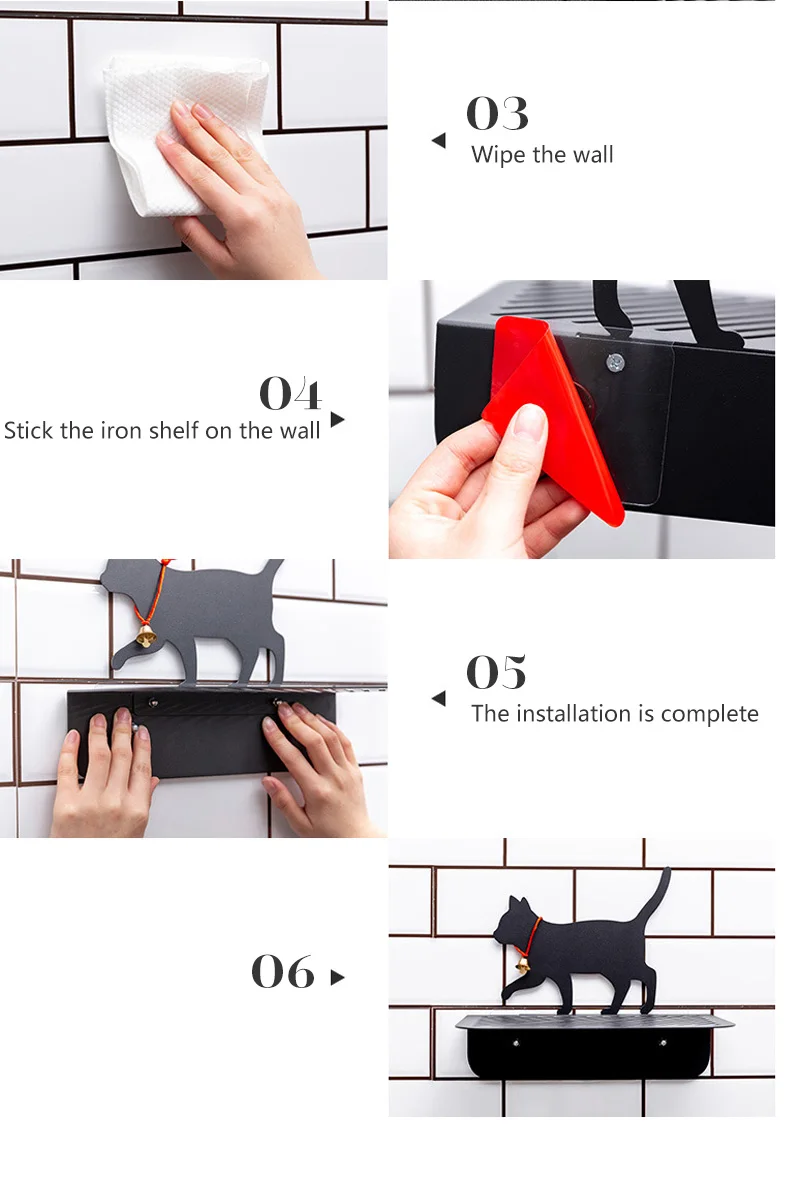 03
Wipe the wall

04
Stick the iron shelf on the wall

05
The installation is complete

06