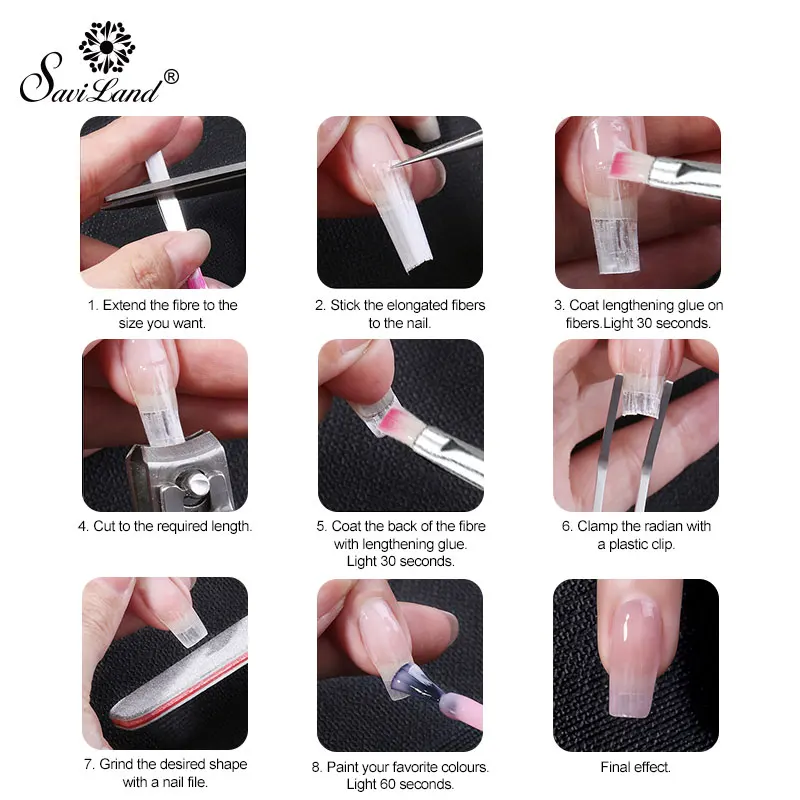 SaviLand®

1. Extend the fibre to the size you want.

2. Stick the elongated fibers to the nail.

3. Coat lengthening glue on fibers.Light 30 seconds.

4. Cut to the required length.

5. Coat the back of the fibre with lengthening glue. Light 30 seconds.

6. Clamp the radian with a plastic clip.

7. Grind the desired shape with a nail file.

8. Paint your favorite colours. Light 60 seconds.

Final effect.