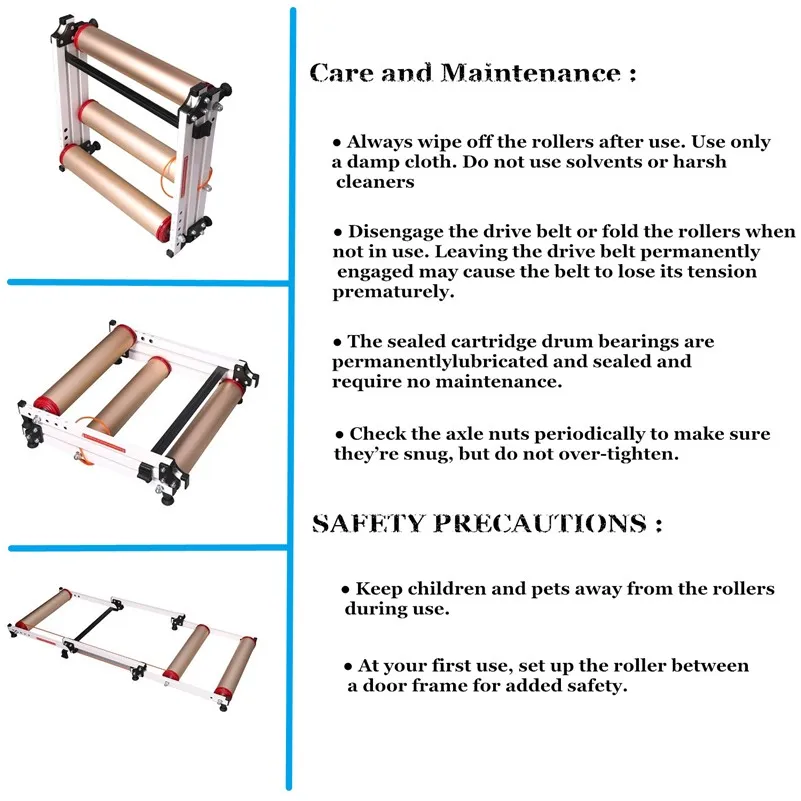 Care and Maintenance :

• Always wipe off the rollers after use. Use only a damp cloth. Do not use solvents or harsh cleaners

• Disengage the drive belt or fold the rollers when not in use. Leaving the drive belt permanently engaged may cause the belt to lose its tension prematurely.

• The sealed cartridge drum bearings are permanentlylubricated and sealed and require no maintenance.

• Check the axle nuts periodically to make sure they're snug, but do not over-tighten.

SAFETY PRECAUTIONS :

• Keep children and pets away from the rollers during use.

• At your first use, set up the roller between a door frame for added safety.