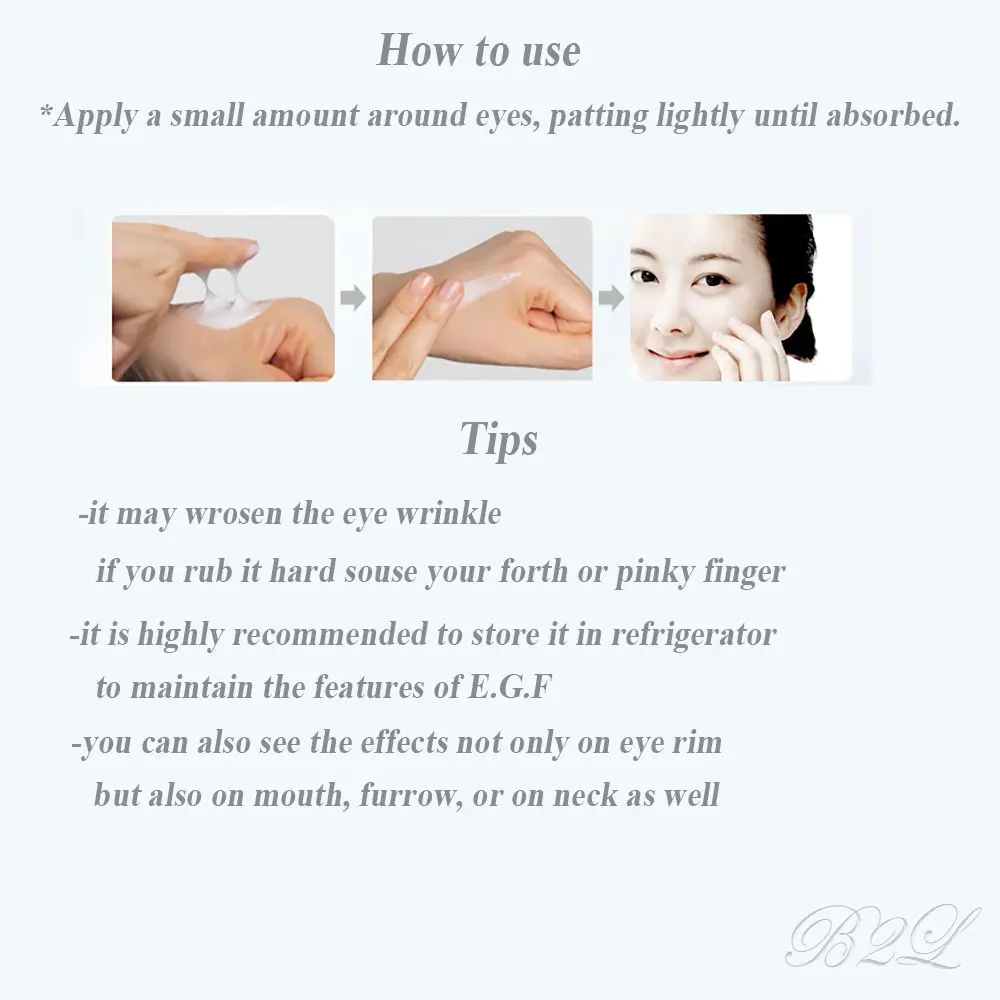 How to use

*Apply a small amount around eyes, patting lightly until absorbed.

Tips

-it may wrosen the eye wrinkle
if you rub it hard souse your forth or pinky finger

-it is highly recommended to store it in refrigerator
to maintain the features of E.G.F

-you can also see the effects not only on eye rim
but also on mouth, furrow, or on neck as well

B2L