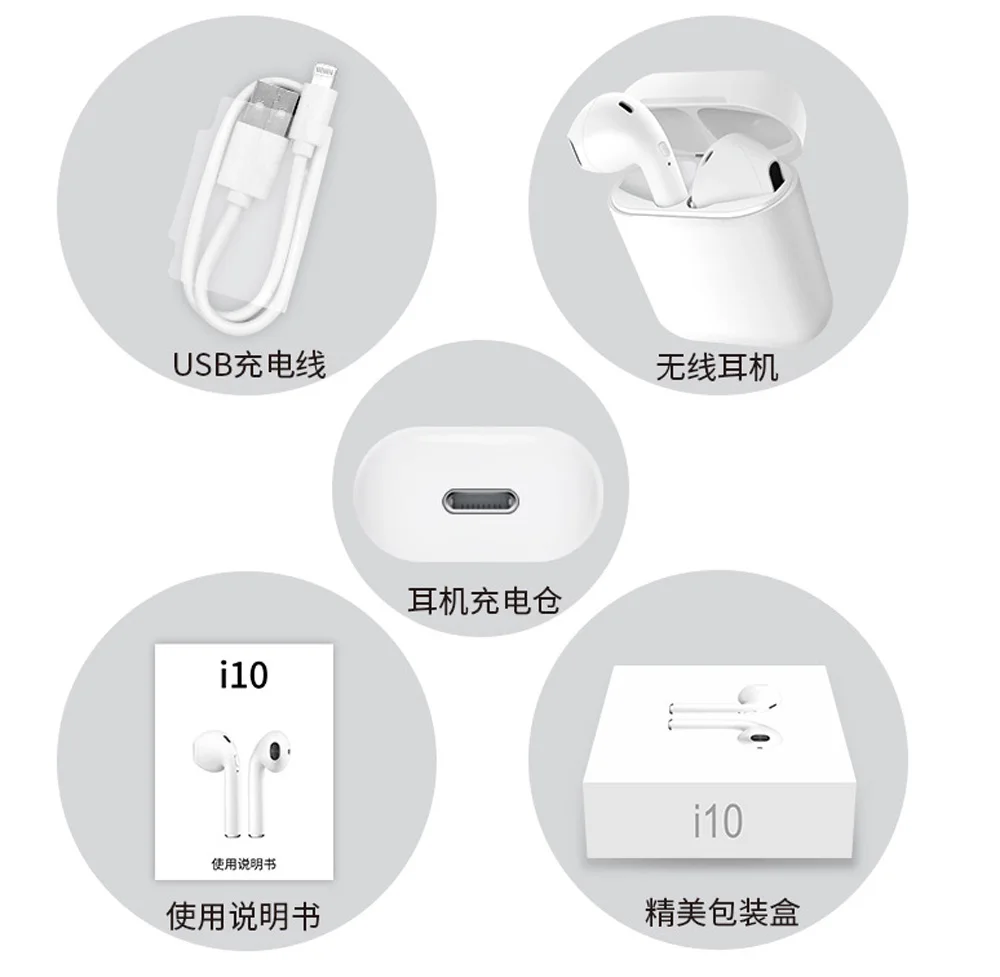 USB充电线

无线耳机

耳机充电仓

i10

使用说明书

使用说明书

i10

精美包装盒