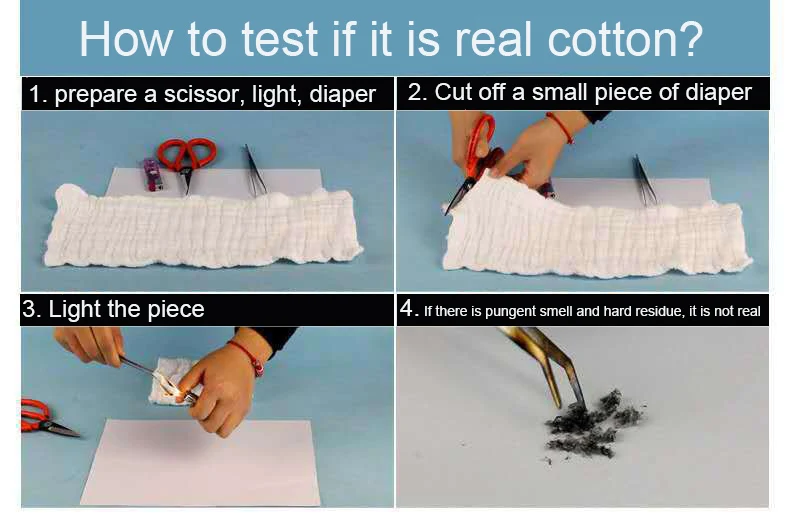 How to test if it is real cotton?

1. prepare a scissor, light, diaper

2. Cut off a small piece of diaper

3. Light the piece

4. If there is pungent smell and hard residue, it is not real