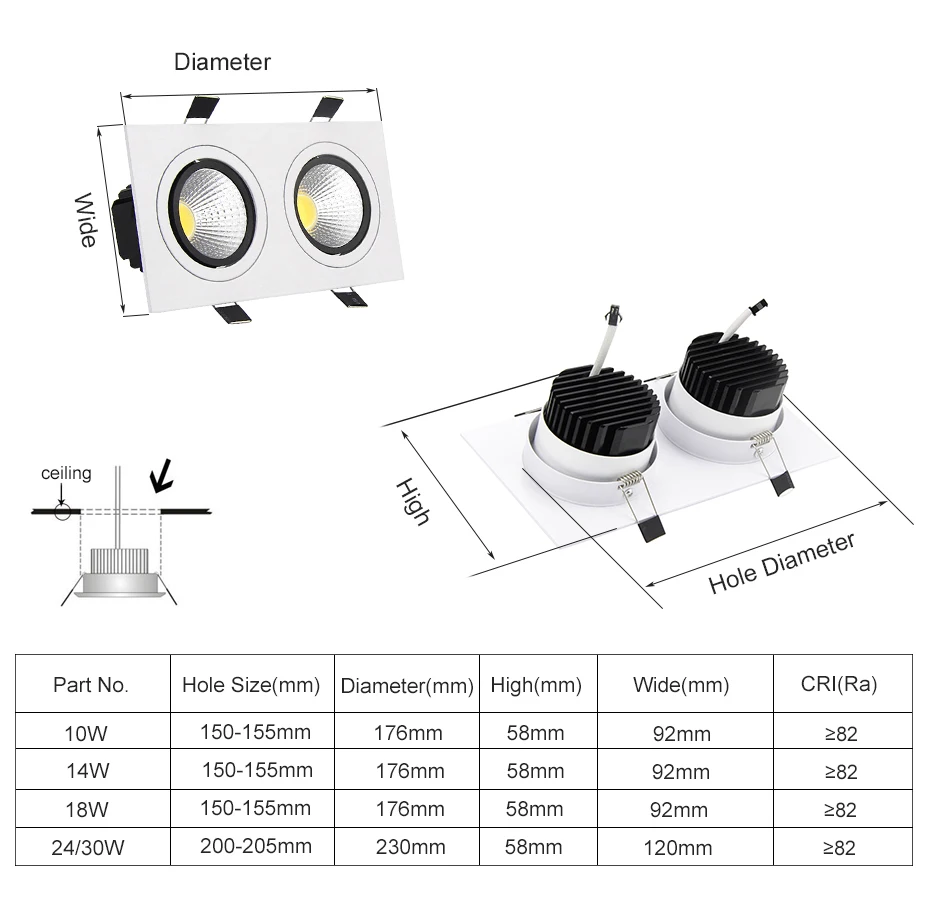 Diameter

Wide

ceiling

High

Hole Diameter

| Part No. | Hole Size(mm) | Diameter(mm) | High(mm) | Wide(mm) | CRI(Ra) |
|---|---|---|---|---|---|
| 10W | 150-155mm | 176mm | 58mm | 92mm | ≥82 |
| 14W | 150-155mm | 176mm | 58mm | 92mm | ≥82 |
| 18W | 150-155mm | 176mm | 58mm | 92mm | ≥82 |
| 24/30W | 200-205mm | 230mm | 58mm | 120mm | ≥82 |