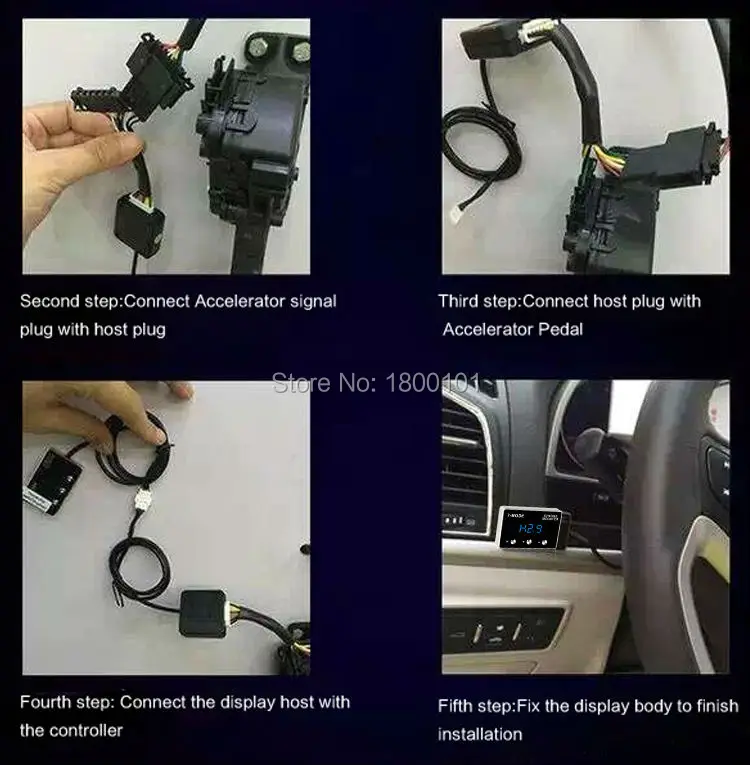 Second step:Connect Accelerator signal plug with host plug

Third step:Connect host plug with Accelerator Pedal

Store No: 1800101

Fourth step: Connect the display host with the controller

Fifth step:Fix the display body to finish installation