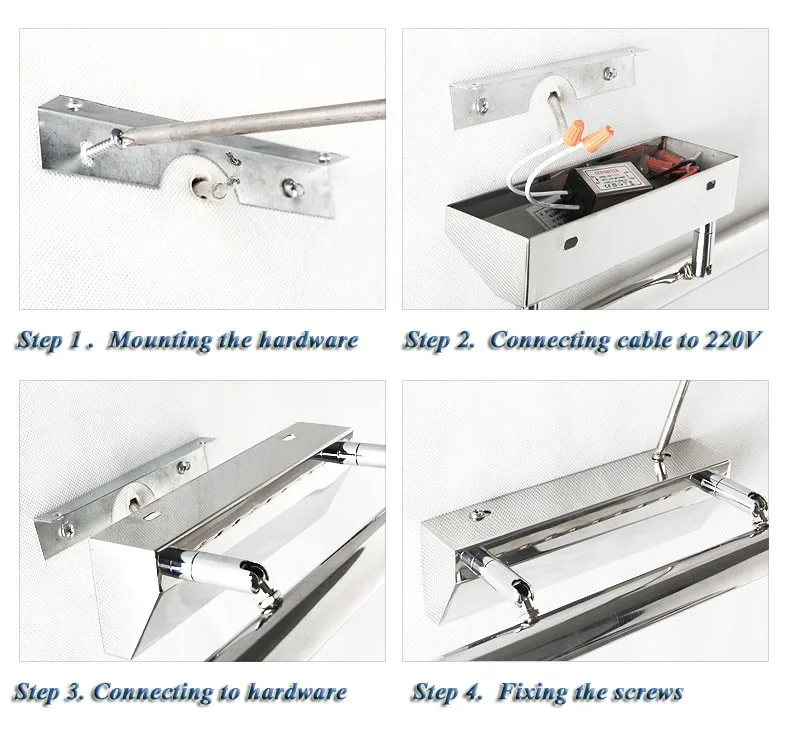 Step 1 . Mounting the hardware

Step 2. Connecting cable to 220V

Step 3. Connecting to hardware

Step 4. Fixing the screws