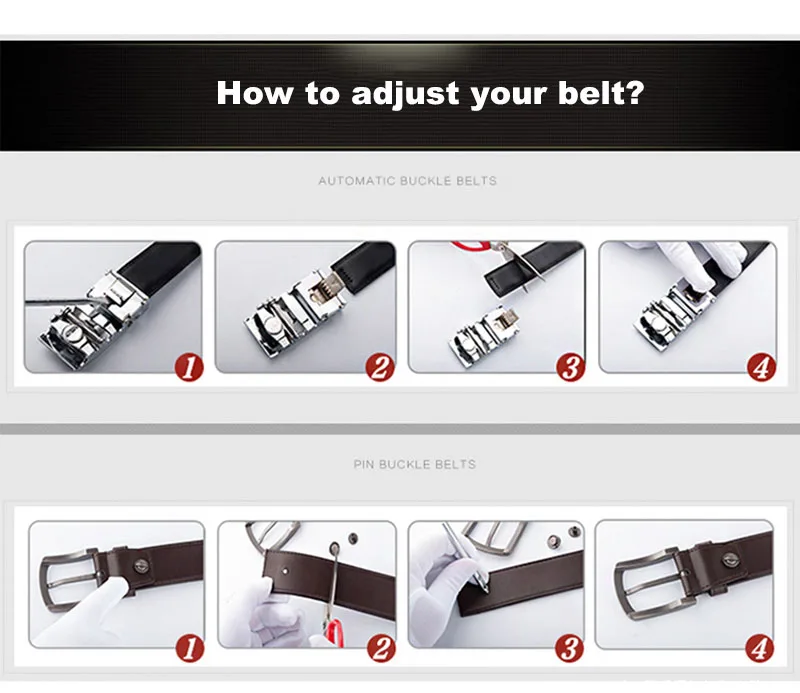 How to adjust your belt?

AUTOMATIC BUCKLE BELTS

1
2
3
4

PIN BUCKLE BELTS

1
2
3
4