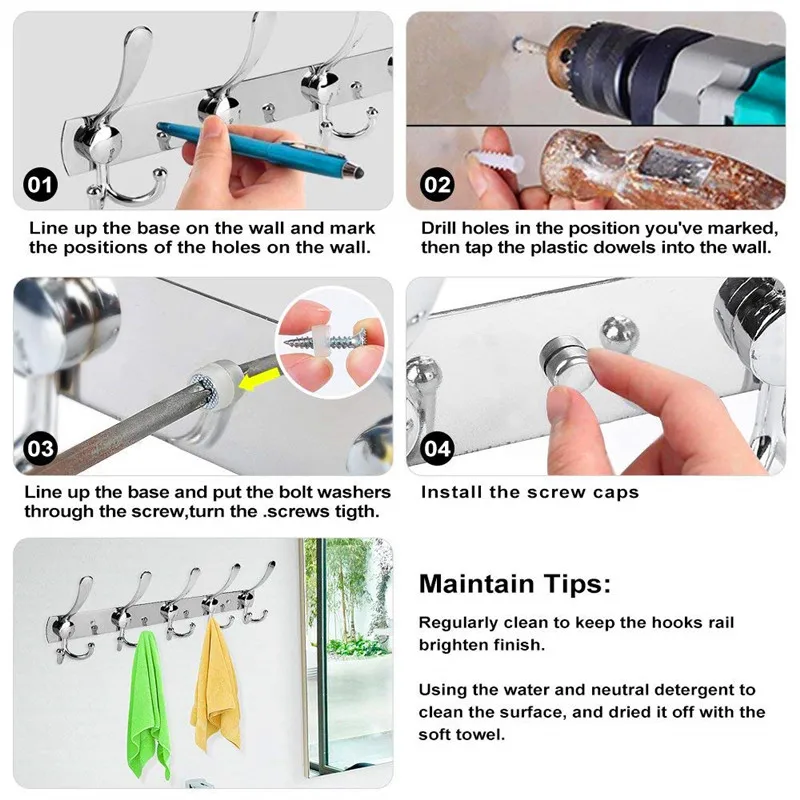 01

Line up the base on the wall and mark the positions of the holes on the wall.

02

Drill holes in the position you've marked, then tap the plastic dowels into the wall.

03

Line up the base and put the bolt washers through the screw,turn the .screws tigth.

04

Install the screw caps

Maintain Tips:

Regularly clean to keep the hooks rail brighten finish.

Using the water and neutral detergent to clean the surface, and dried it off with the soft towel.