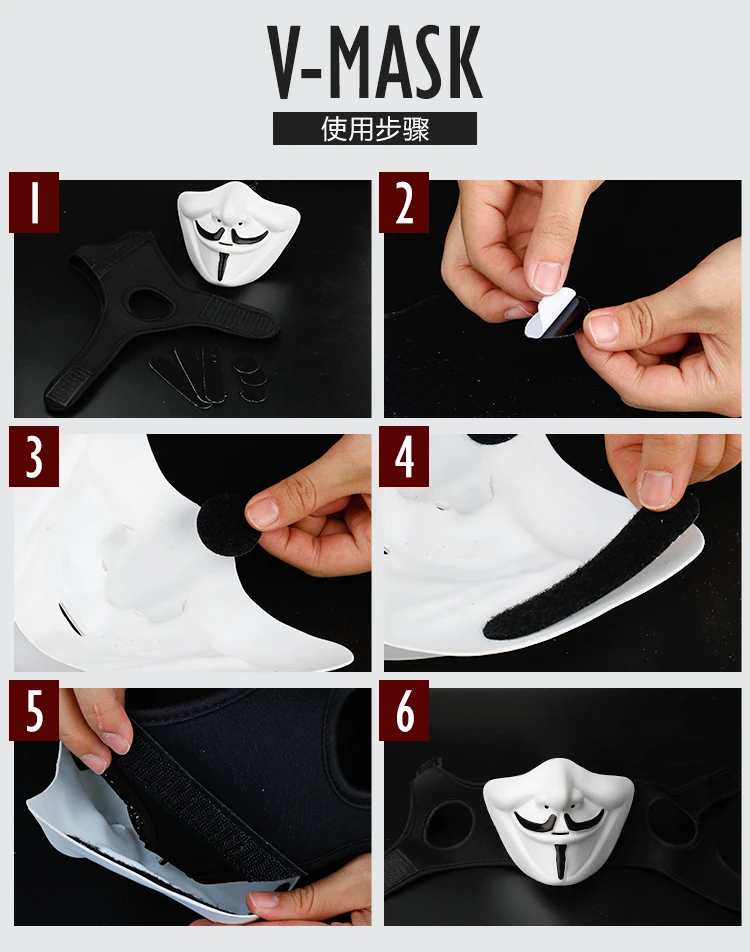 V-MASK

使用步骤

1

2

3

4

5

6