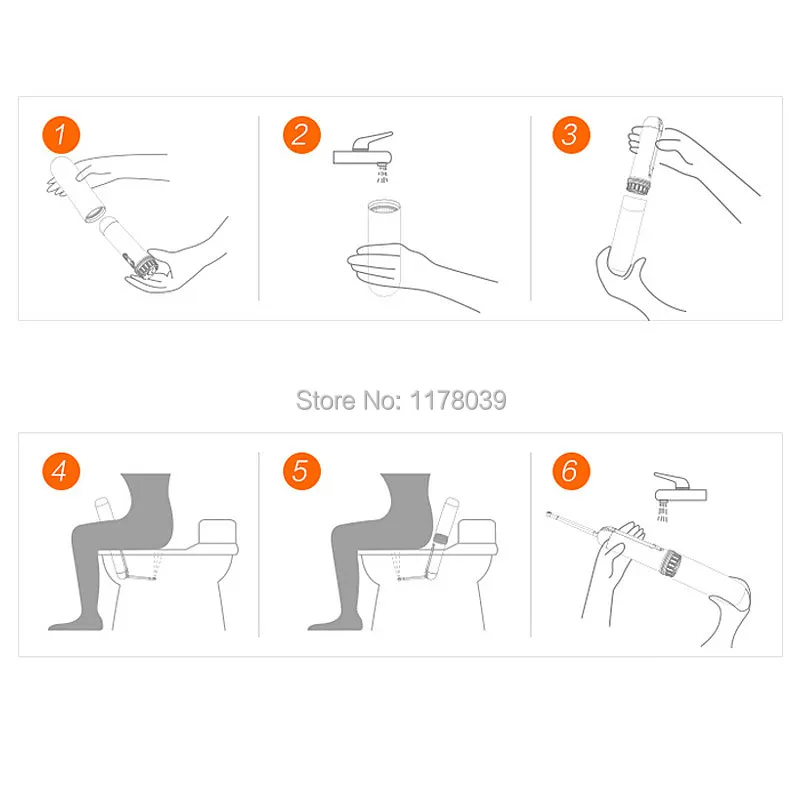 1

2

3

Store No: 1178039

4

5

6