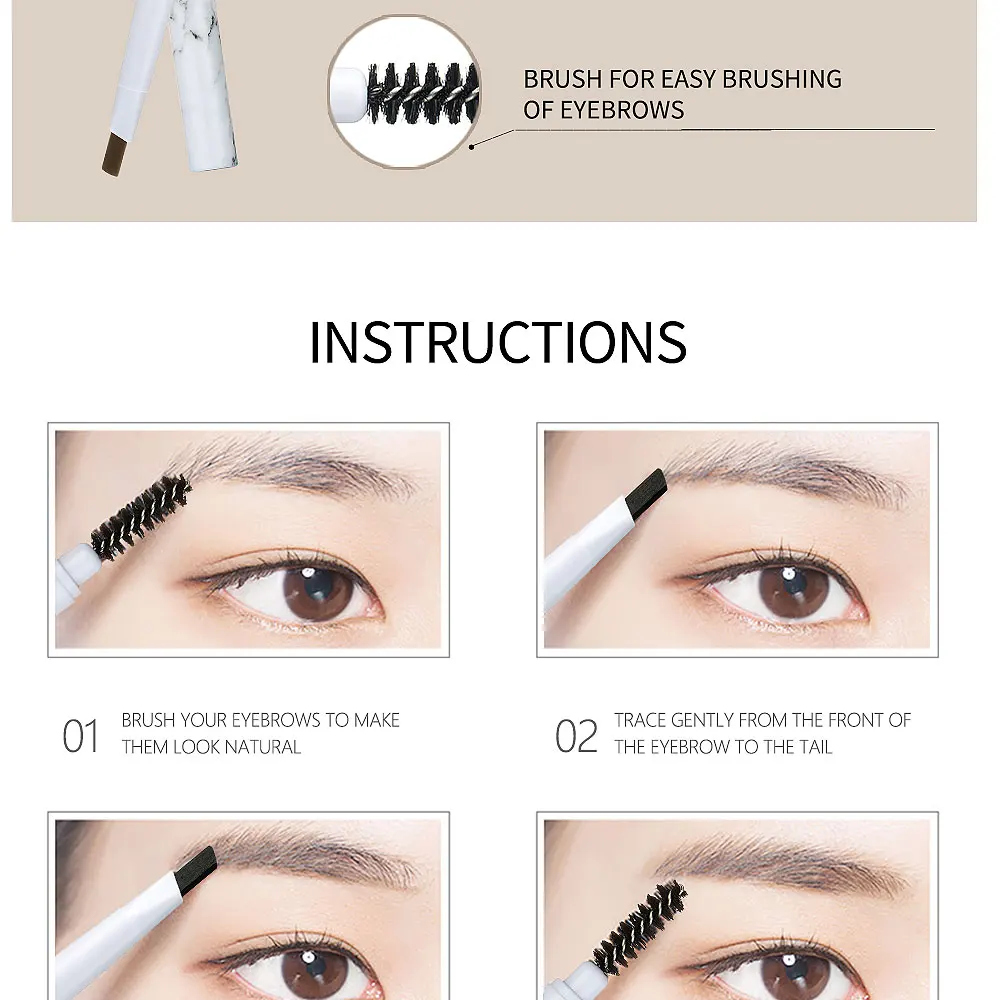 BRUSH FOR EASY BRUSHING OF EYEBROWS

INSTRUCTIONS

01 BRUSH YOUR EYEBROWS TO MAKE THEM LOOK NATURAL

02 TRACE GENTLY FROM THE FRONT OF THE EYEBROW TO THE TAIL