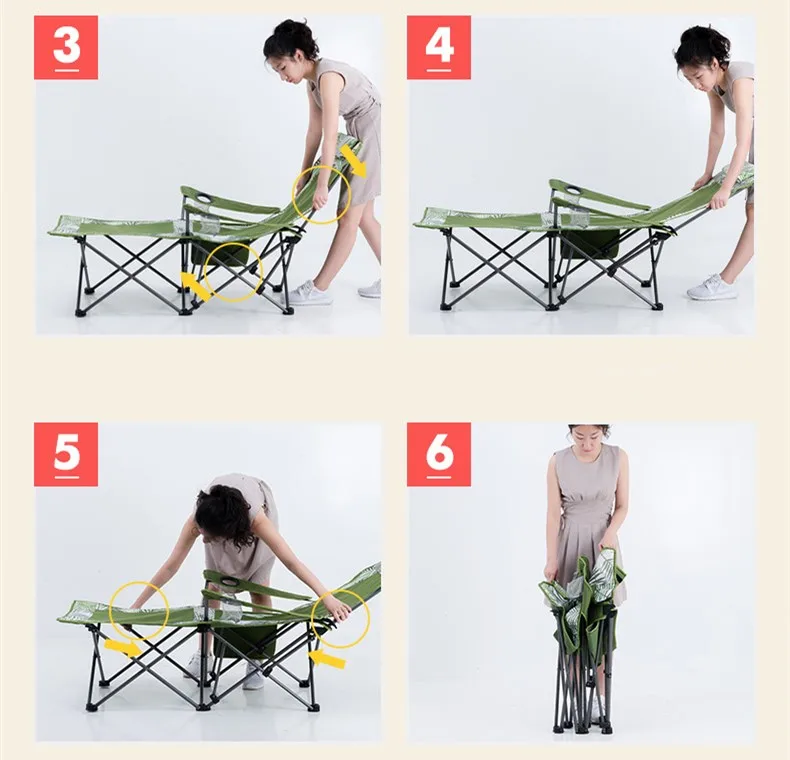 3

4

5

6