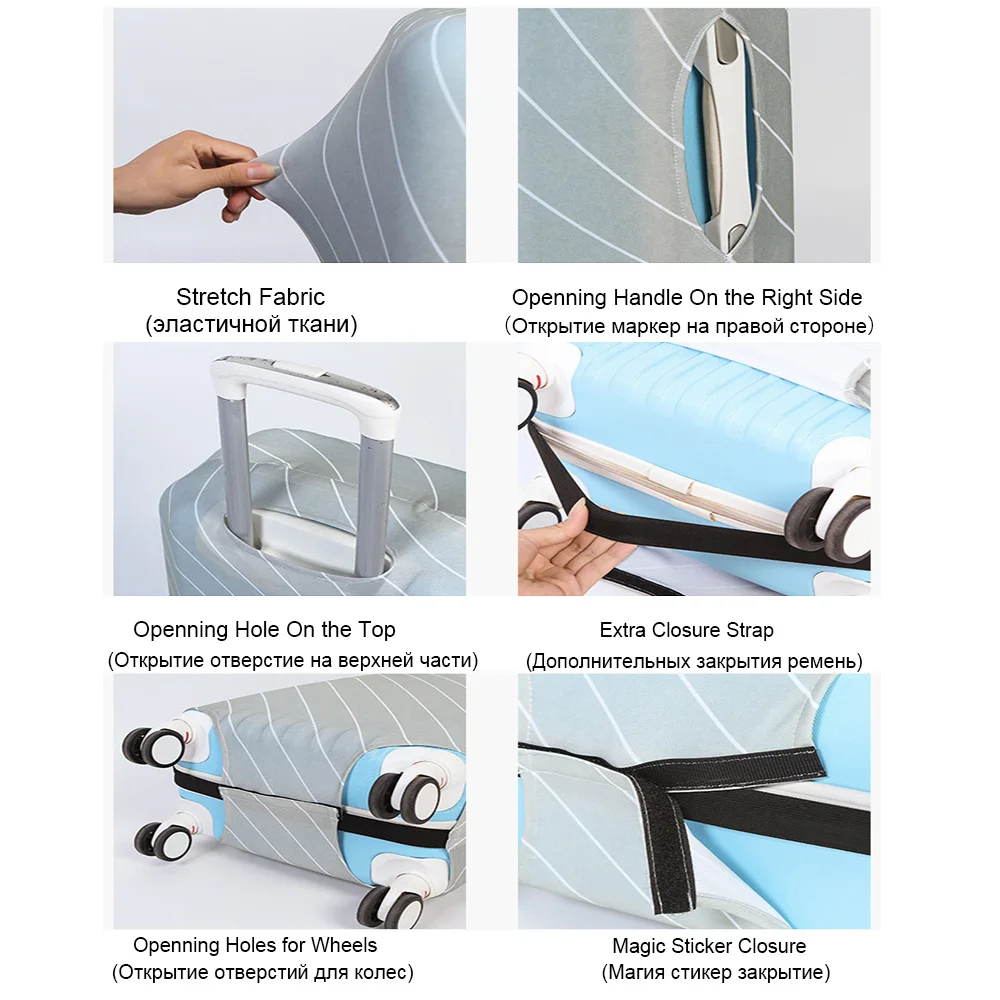 Stretch Fabric
(эластичной ткани)

Openning Handle On the Right Side
(Открытие маркер на правой стороне)

Openning Hole On the Top
(Открытие отверстие на верхней части)

Extra Closure Strap
(Дополнительных закрытия ремень)

Openning Holes for Wheels
(Открытие отверстий для колес)

Magic Sticker Closure
(Магия стикер закрытие)